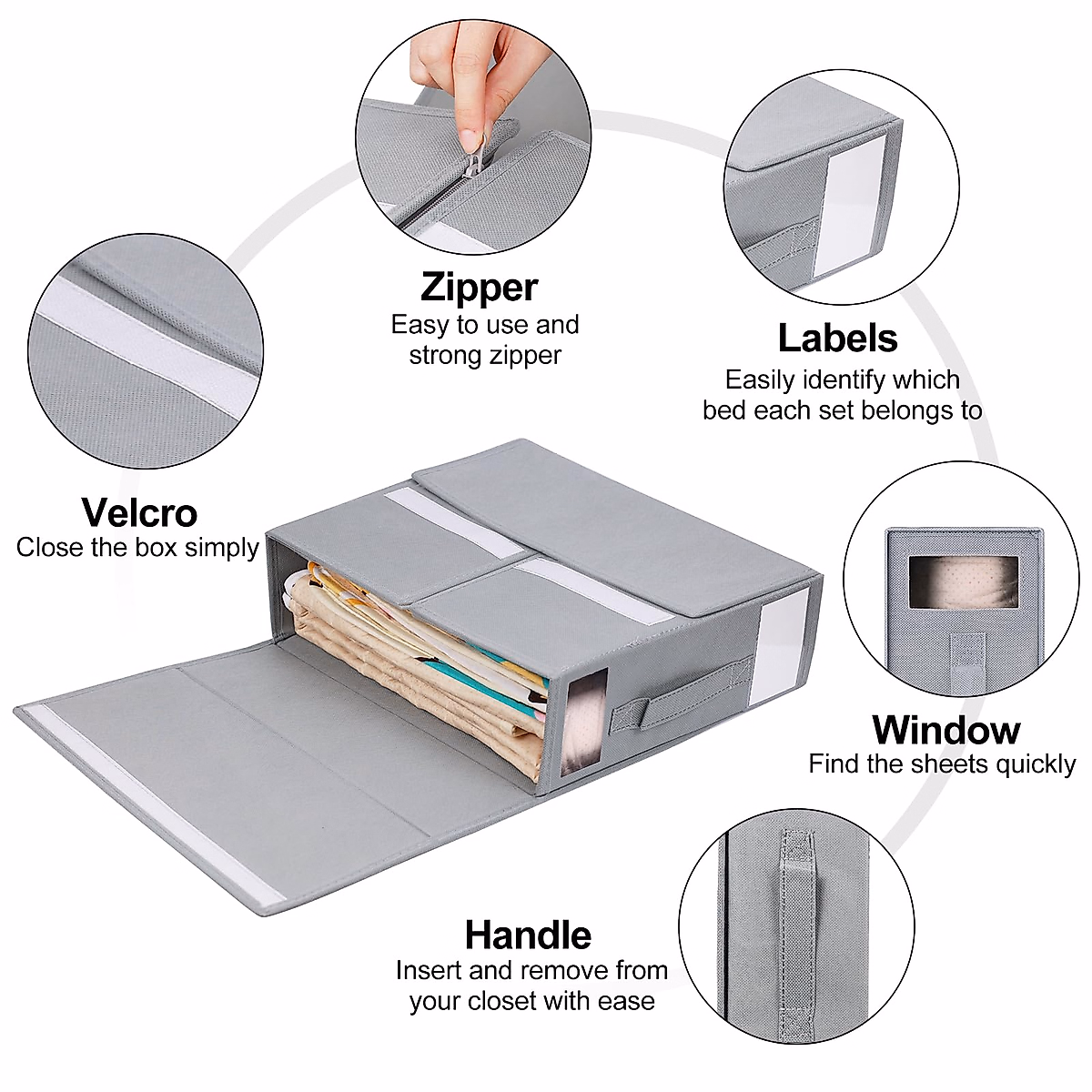 Zipper
Easy to use and strong zipper

Labels
Easily identify which bed each set belongs to

Velcro
Close the box simply

Window
Find the sheets quickly

Handle
Insert and remove from your closet with ease