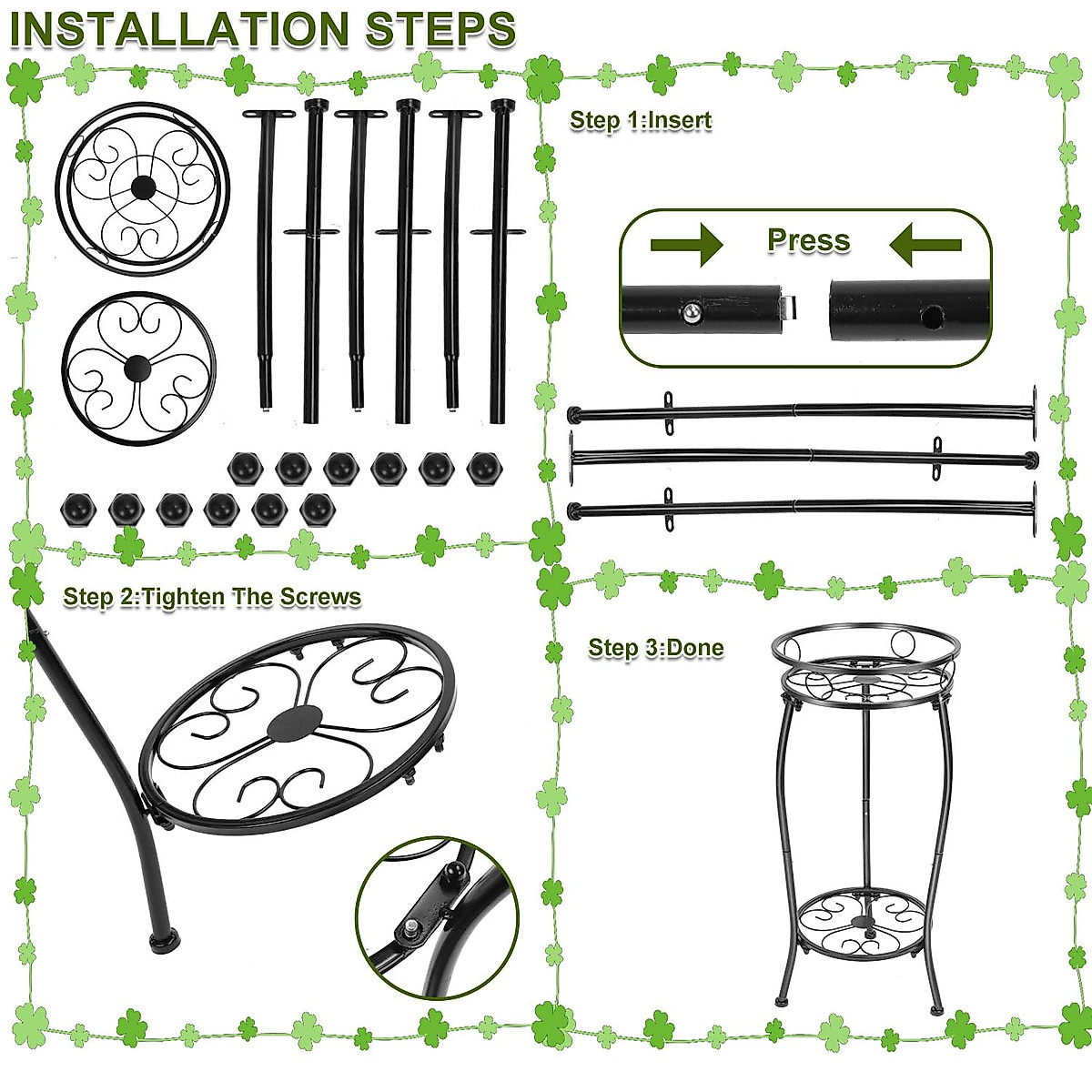 INSTALLATION STEPS

Step 1:Insert

Press

Step 2:Tighten The Screws

Step 3:Done