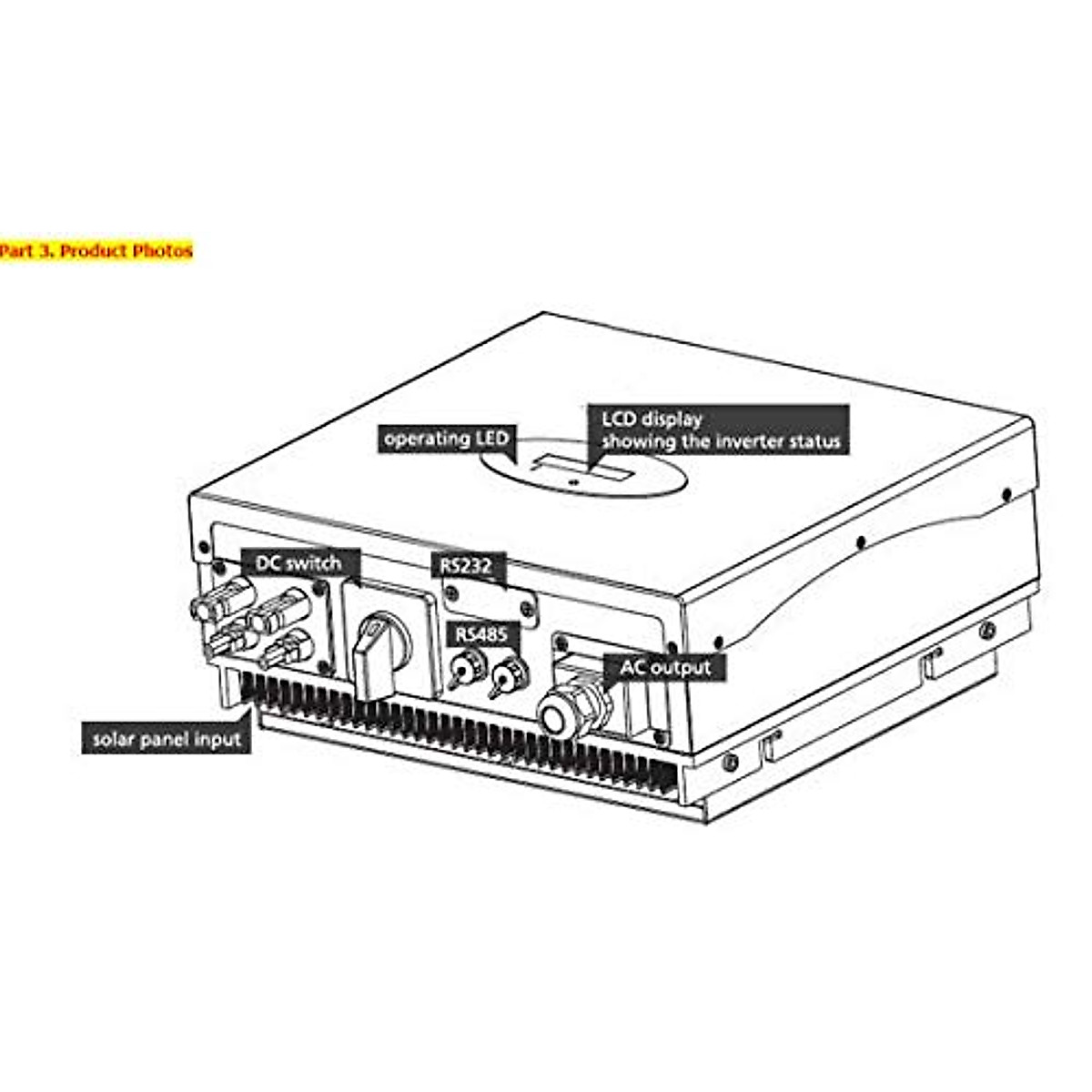 Part 3. Product Photos

operating LED

LCD display
showing the inverter status

DC switch

RS232

RS485

AC output

solar panel input