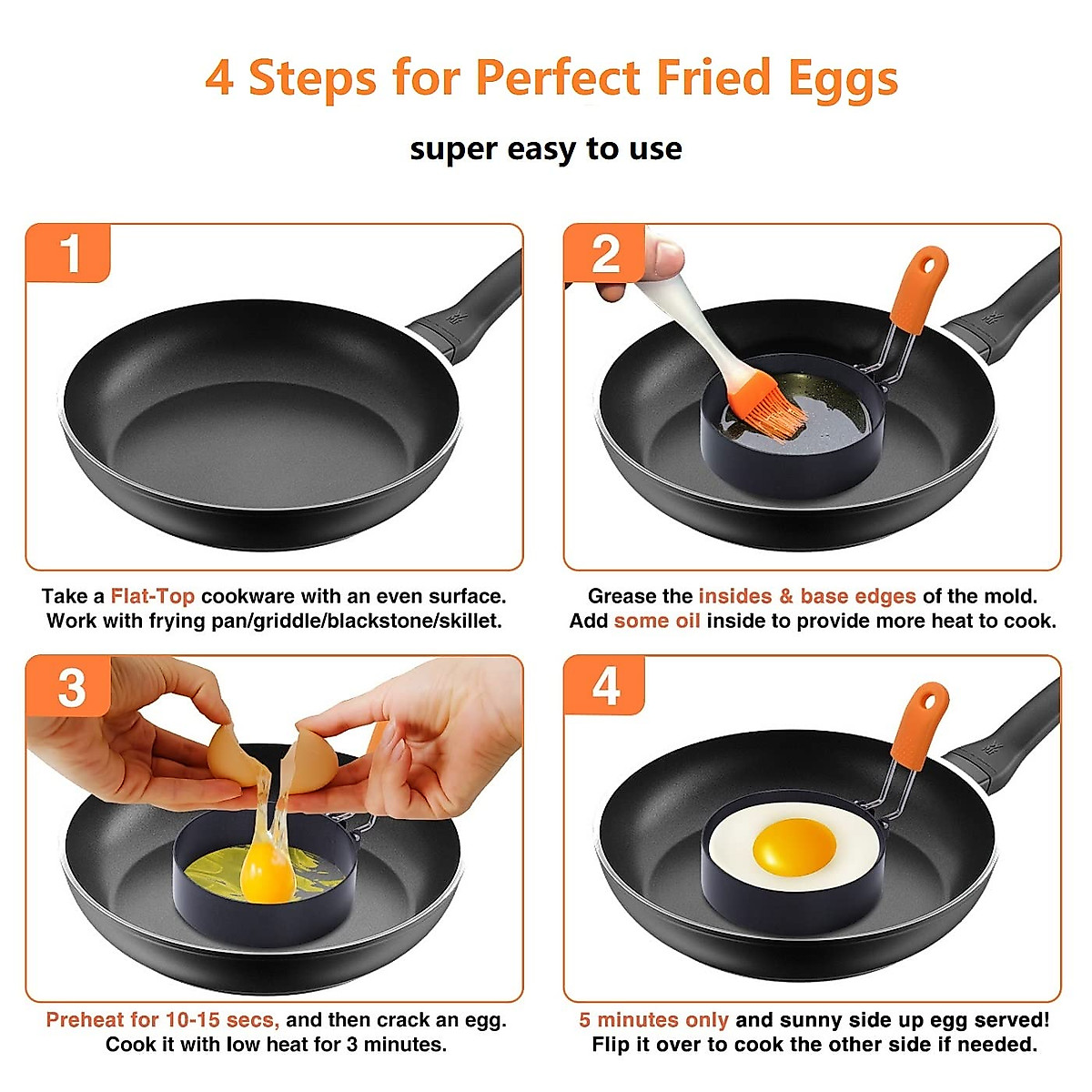 4 Steps for Perfect Fried Eggs

super easy to use

1

Take a Flat-Top cookware with an even surface.
Work with frying pan/griddle/blackstone/skillet.

2

Grease the insides & base edges of the mold.
Add some oil inside to provide more heat to cook.

3

Preheat for 10-15 secs, and then crack an egg.
Cook it with low heat for 3 minutes.

4

5 minutes only and sunny side up egg served!
Flip it over to cook the other side if needed.