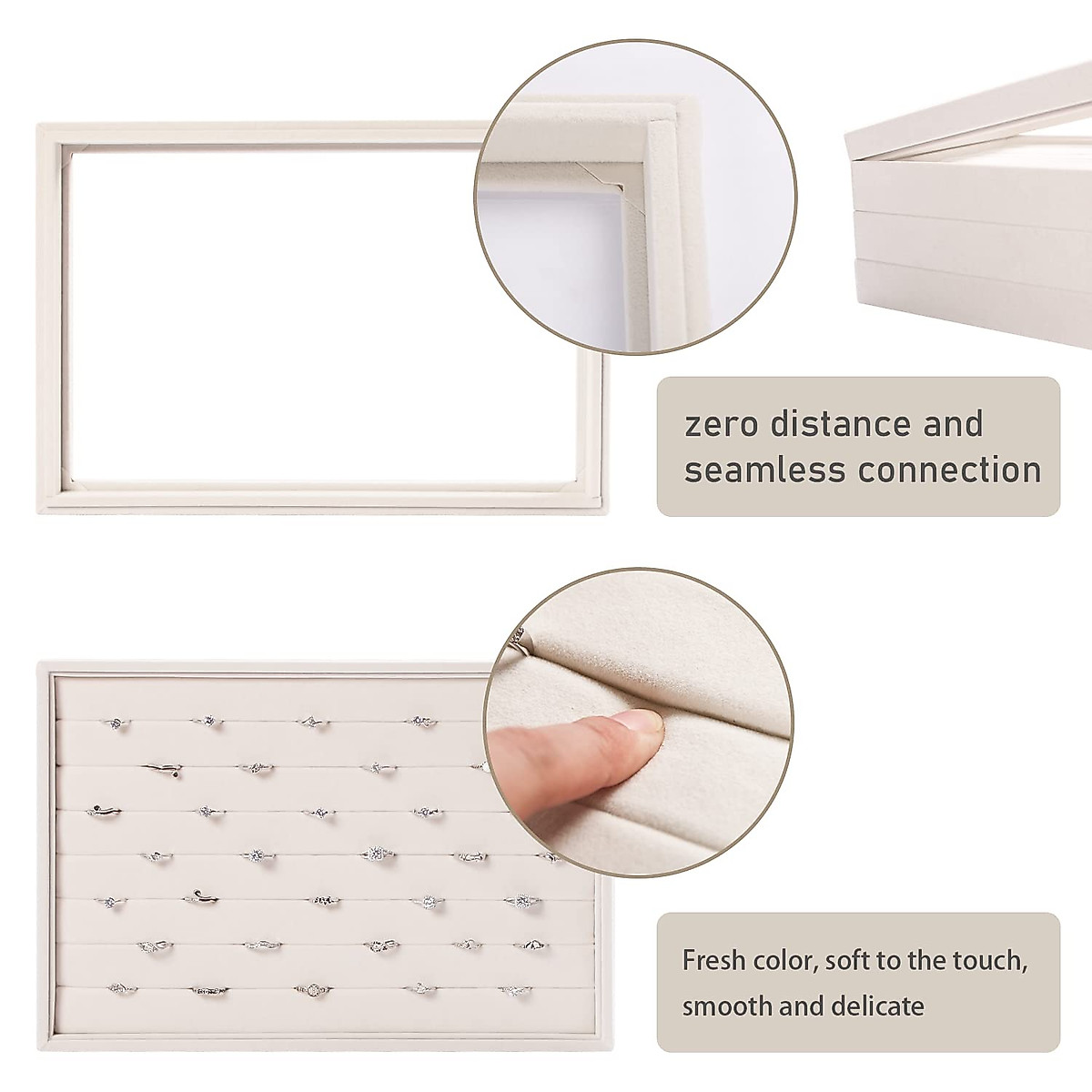 zero distance and seamless connection

Fresh color, soft to the touch, smooth and delicate