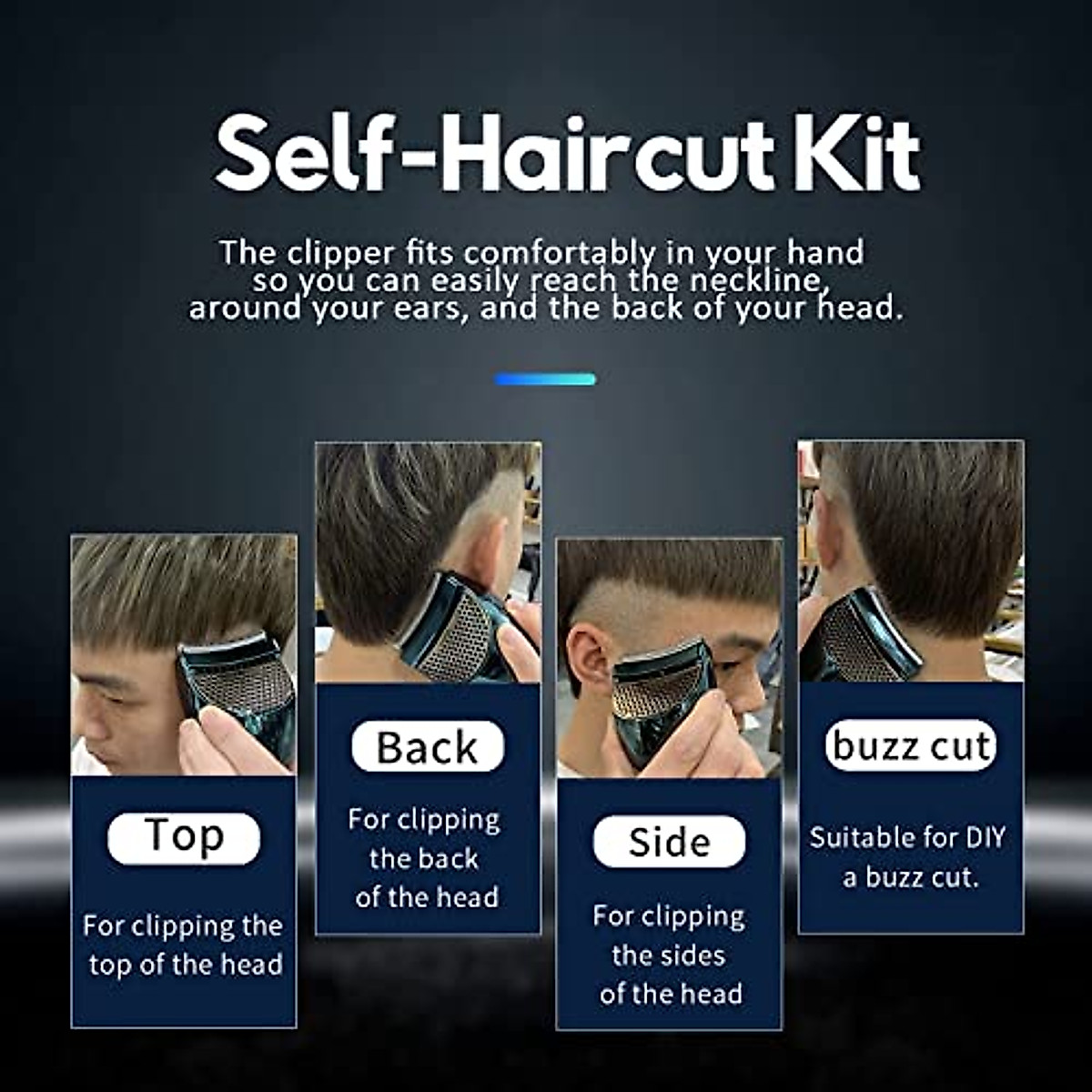 Self-Haircut Kit

The clipper fits comfortably in your hand so you can easily reach the neckline, around your ears, and the back of your head.

Top

For clipping the top of the head

Back

For clipping the back of the head

Side

For clipping the sides of the head

buzz cut

Suitable for DIY a buzz cut.