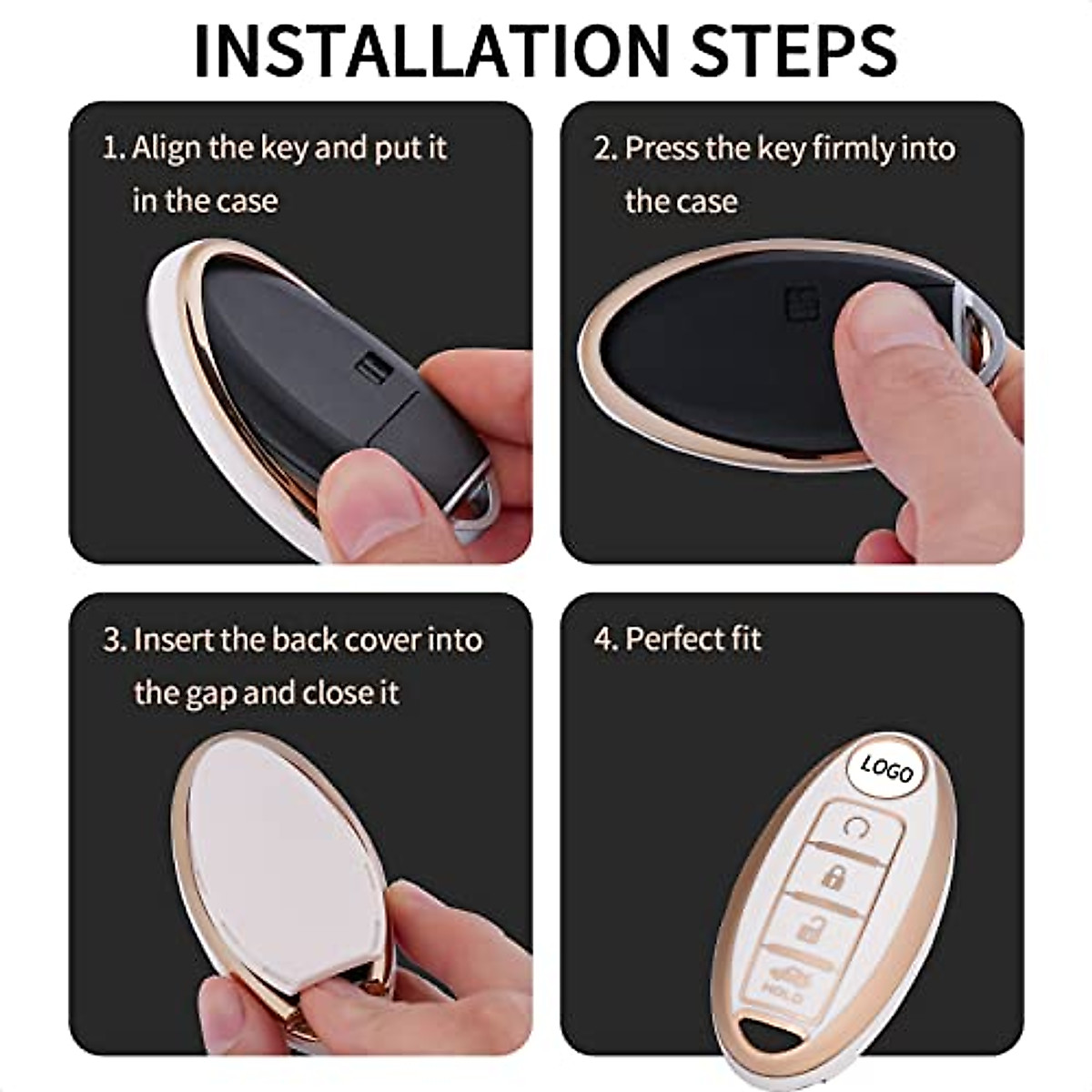 INSTALLATION STEPS

1. Align the key and put it in the case

2. Press the key firmly into the case

3. Insert the back cover into the gap and close it

4. Perfect fit

LOGO

HOLD