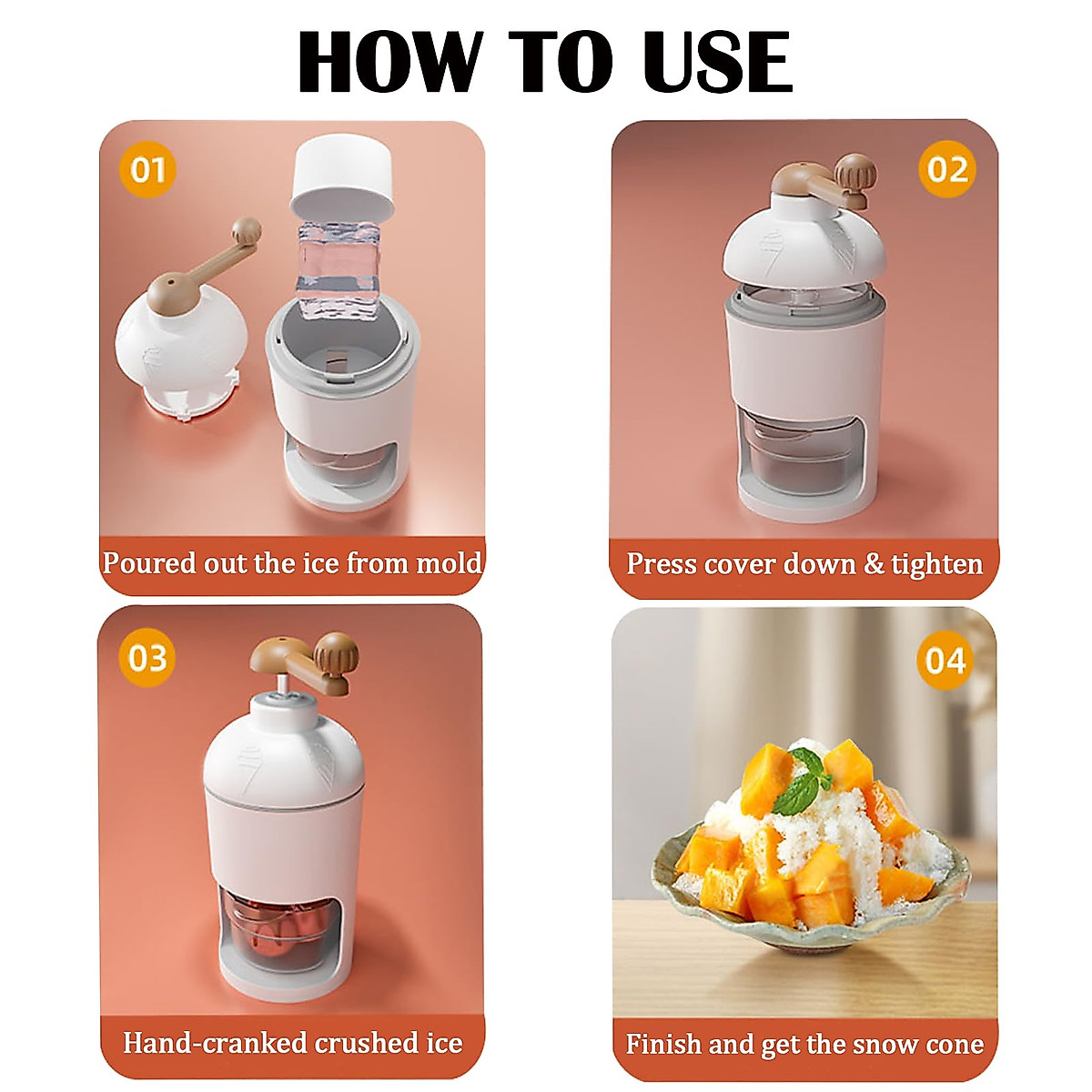 HOW TO USE

01

Poured out the ice from mold

02

Press cover down & tighten

03

Hand-cranked crushed ice

04

Finish and get the snow cone