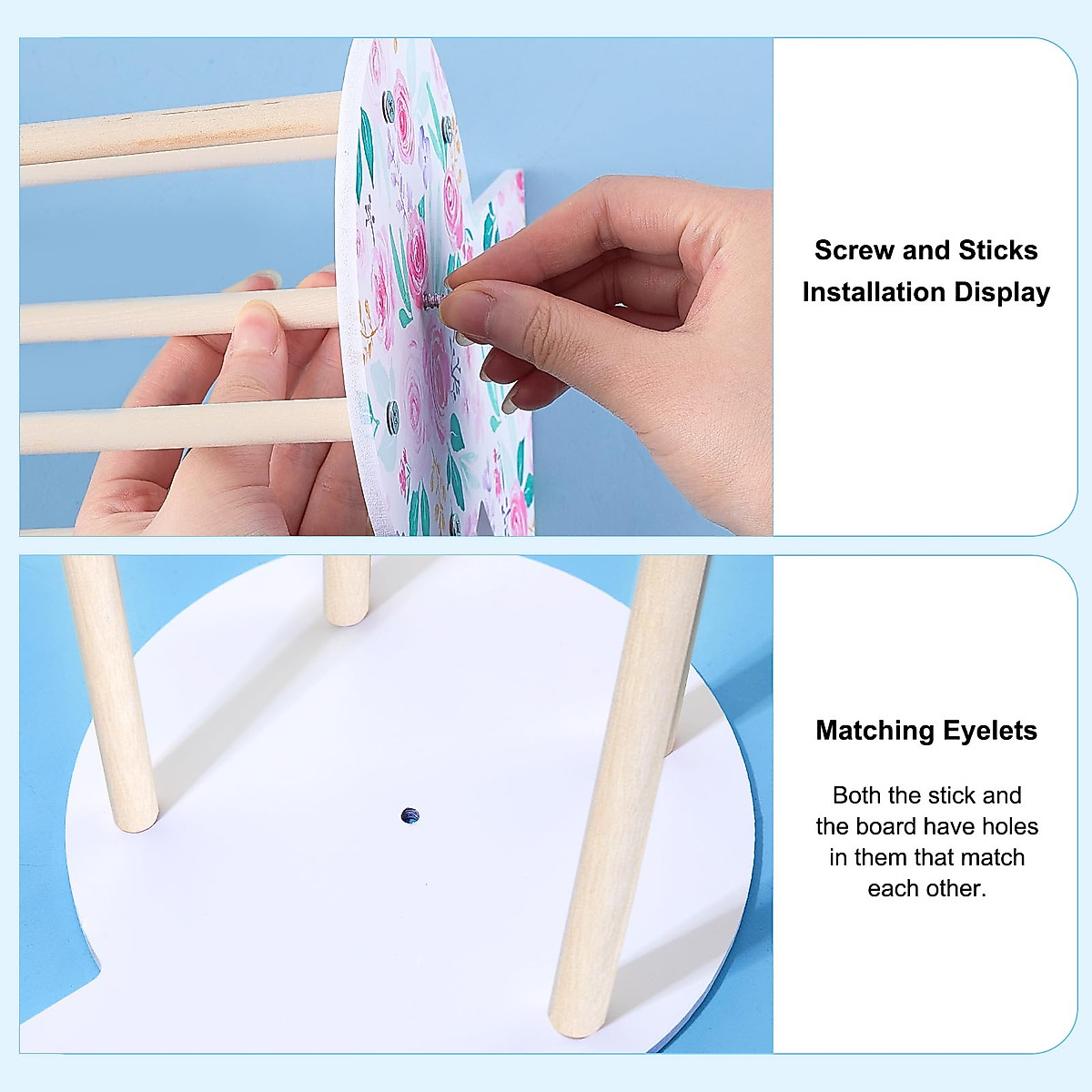 Screw and Sticks Installation Display

Matching Eyelets

Both the stick and the board have holes in them that match each other.