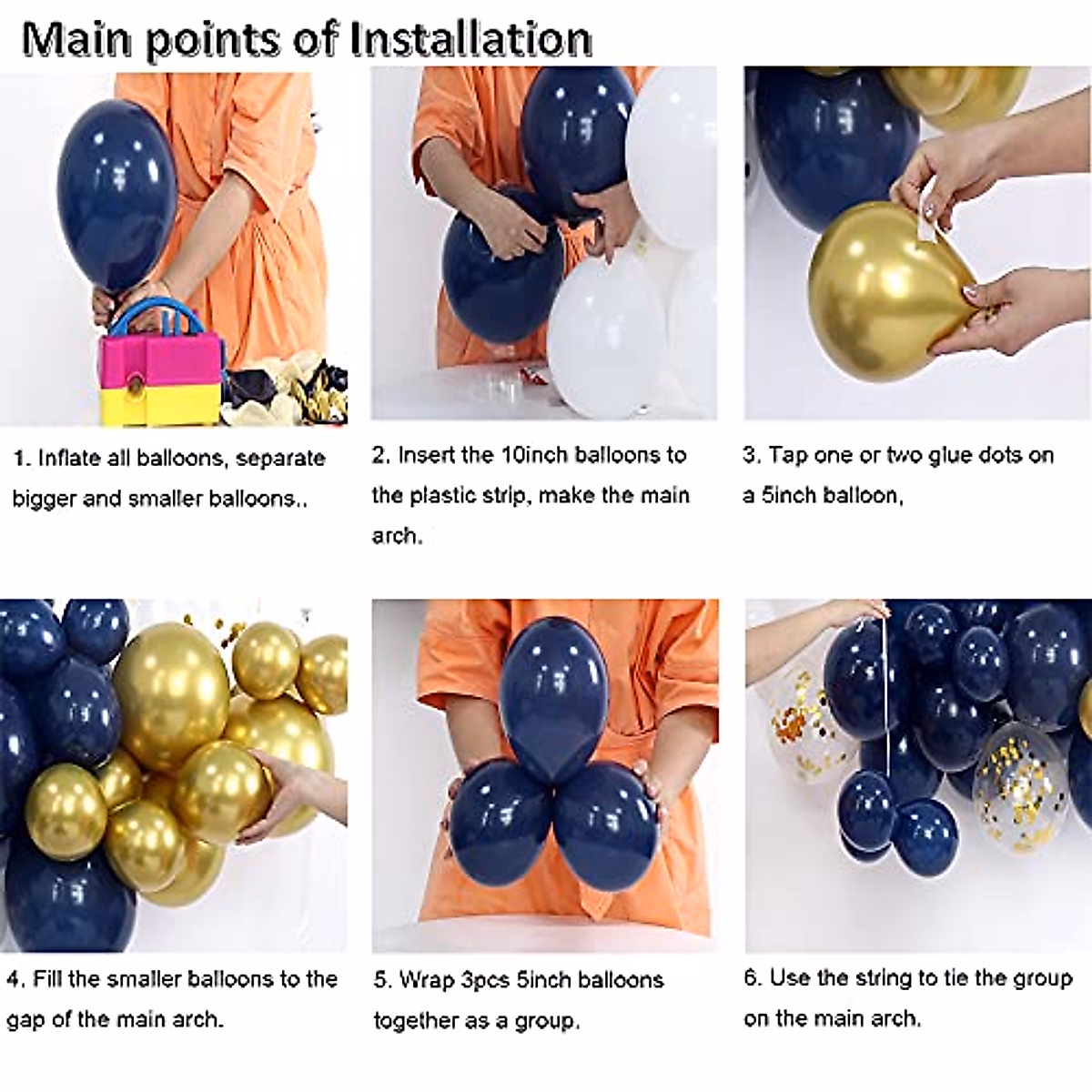 Main points of Installation

1. Inflate all balloons, separate bigger and smaller balloons..

2. Insert the 10inch balloons to the plastic strip, make the main arch.

3. Tap one or two glue dots on a 5inch balloon,

4. Fill the smaller balloons to the gap of the main arch.

5. Wrap 3pcs 5inch balloons together as a group.

6. Use the string to tie the group on the main arch.