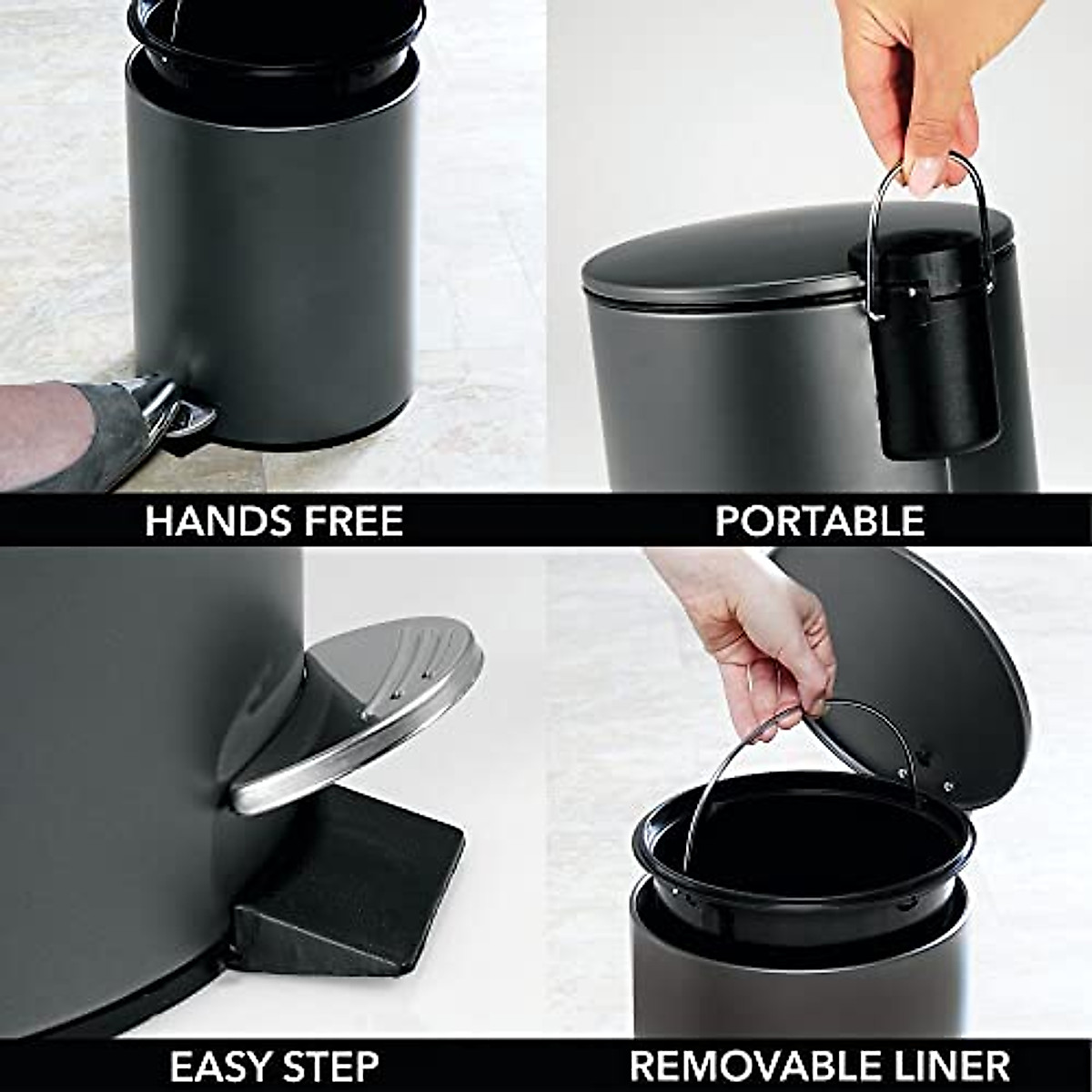 HANDS FREE

PORTABLE

EASY STEP

REMOVABLE LINER