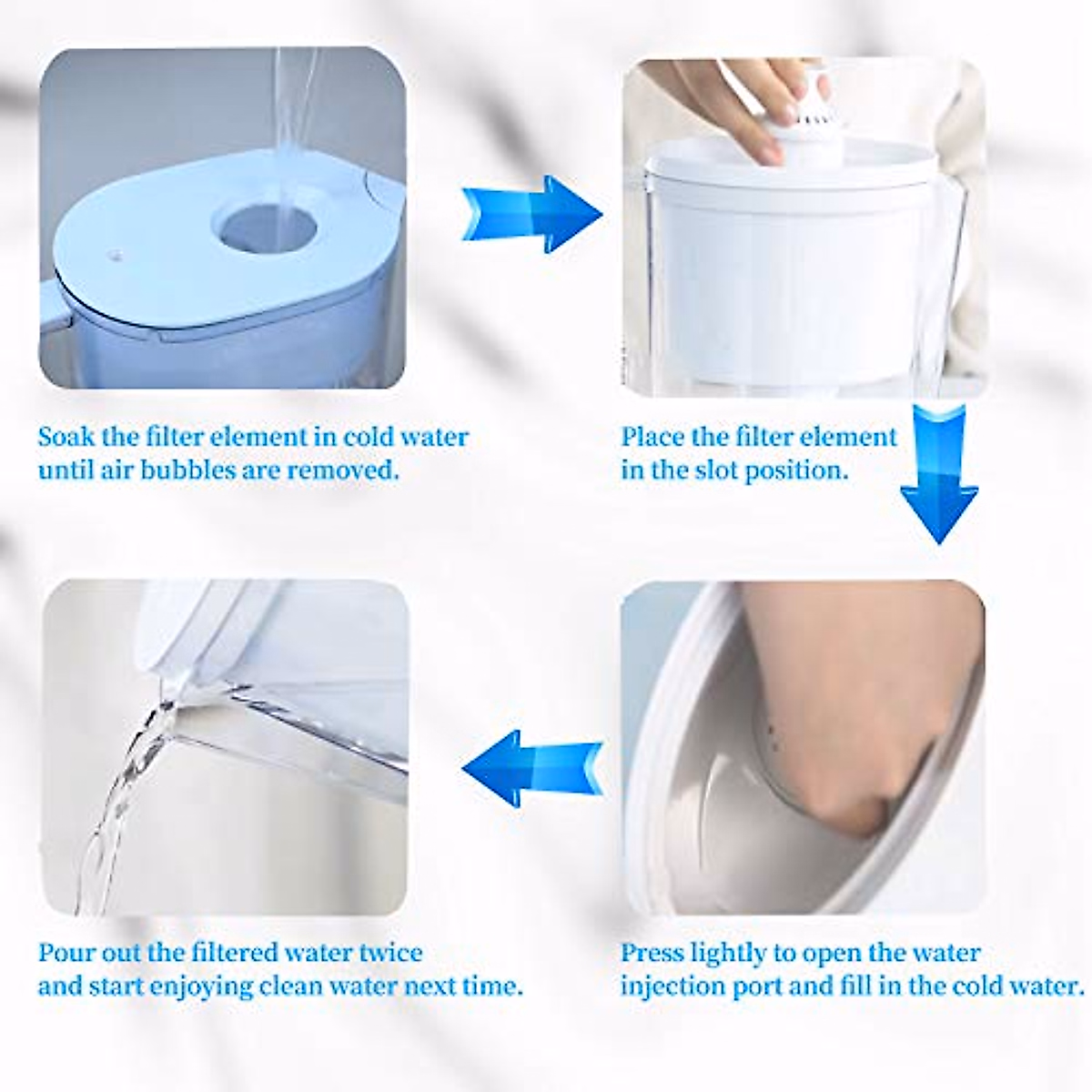 Soak the filter element in cold water until air bubbles are removed.

Place the filter element in the slot position.

Press lightly to open the water injection port and fill in the cold water.

Pour out the filtered water twice and start enjoying clean water next time.