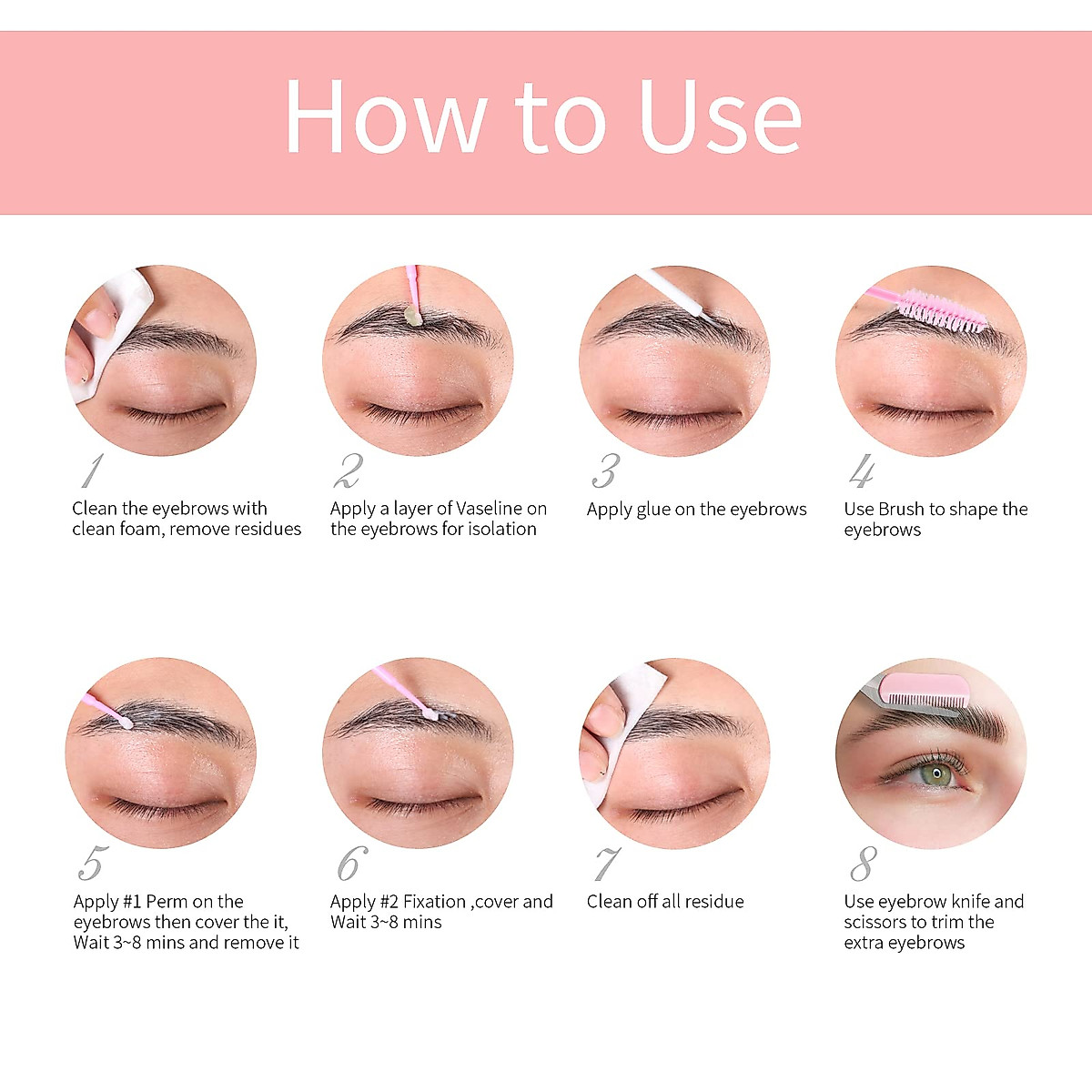 How to Use

1
Clean the eyebrows with clean foam, remove residues

2
Apply a layer of Vaseline on the eyebrows for isolation

3
Apply glue on the eyebrows

4
Use Brush to shape the eyebrows

5
Apply #1 Perm on the eyebrows then cover the it, Wait 3~8 mins and remove it

6
Apply #2 Fixation ,cover and Wait 3~8 mins

7
Clean off all residue

8
Use eyebrow knife and scissors to trim the extra eyebrows