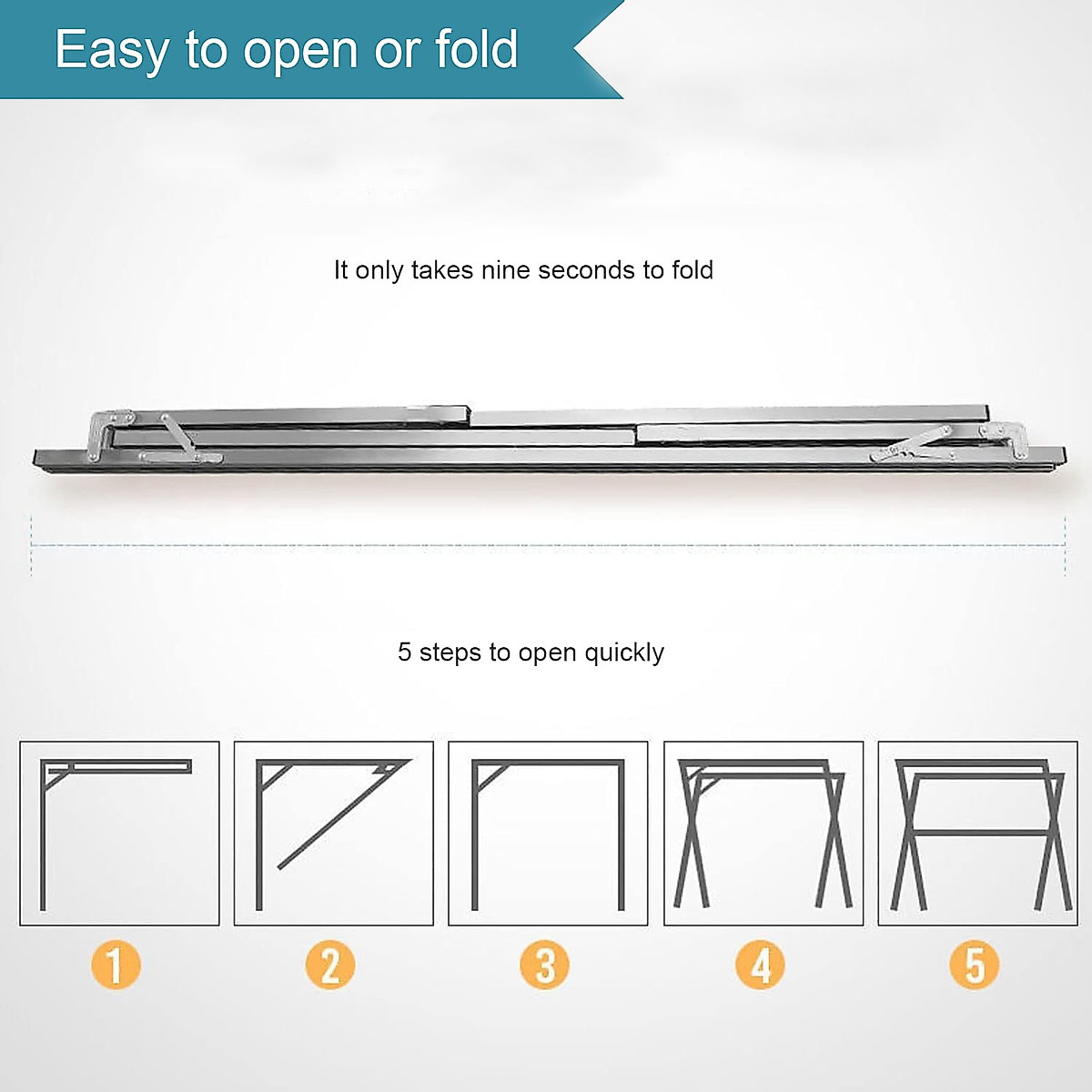 Easy to open or fold

It only takes nine seconds to fold

5 steps to open quickly

1

2

3

4

5