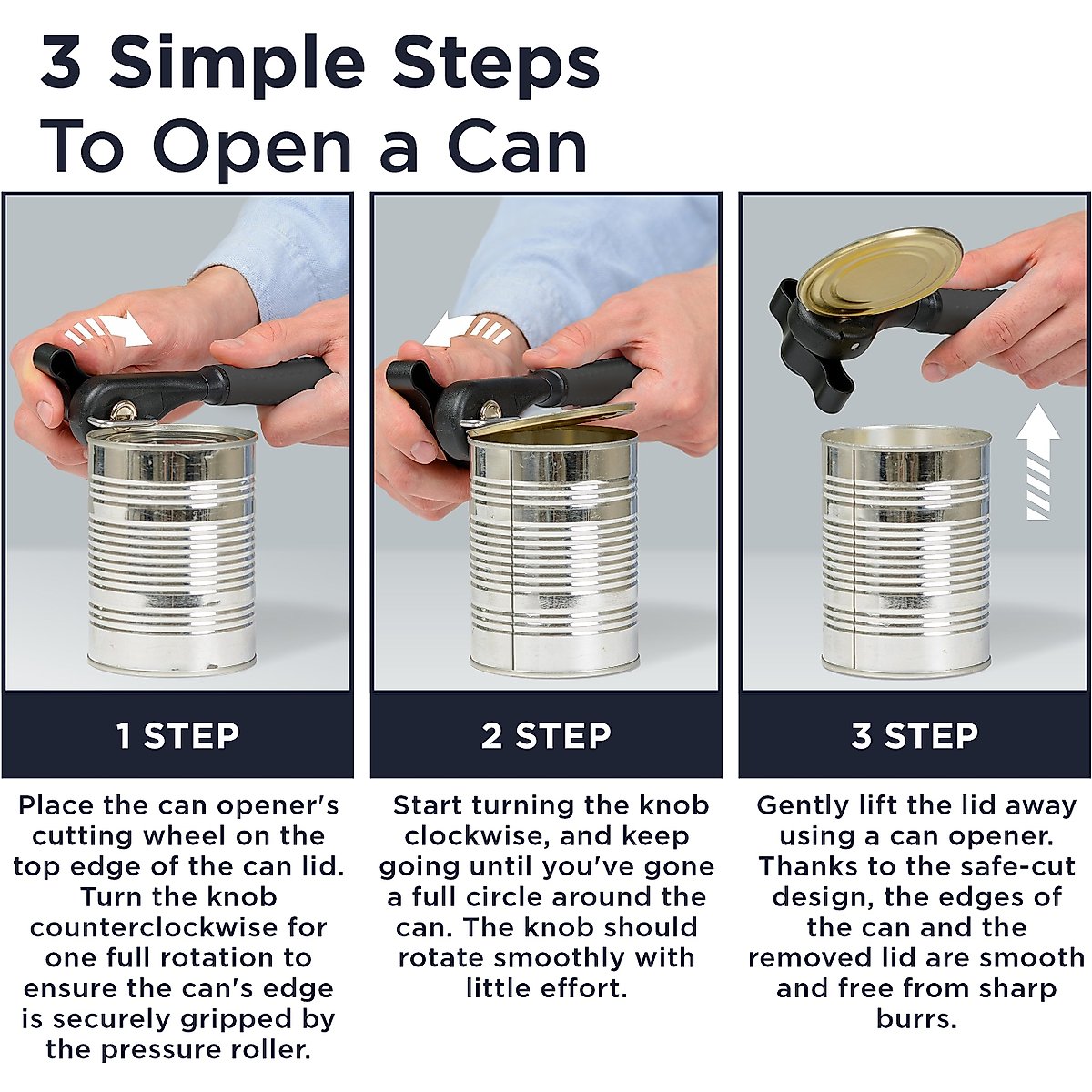 3 Simple Steps
To Open a Can

1 STEP

Place the can opener's cutting wheel on the top edge of the can lid. Turn the knob counterclockwise for one full rotation to ensure the can's edge is securely gripped by the pressure roller.

2 STEP

Start turning the knob clockwise, and keep going until you've gone a full circle around the can. The knob should rotate smoothly with little effort.

3 STEP

Gently lift the lid away using a can opener. Thanks to the safe-cut design, the edges of the can and the removed lid are smooth and free from sharp burrs.