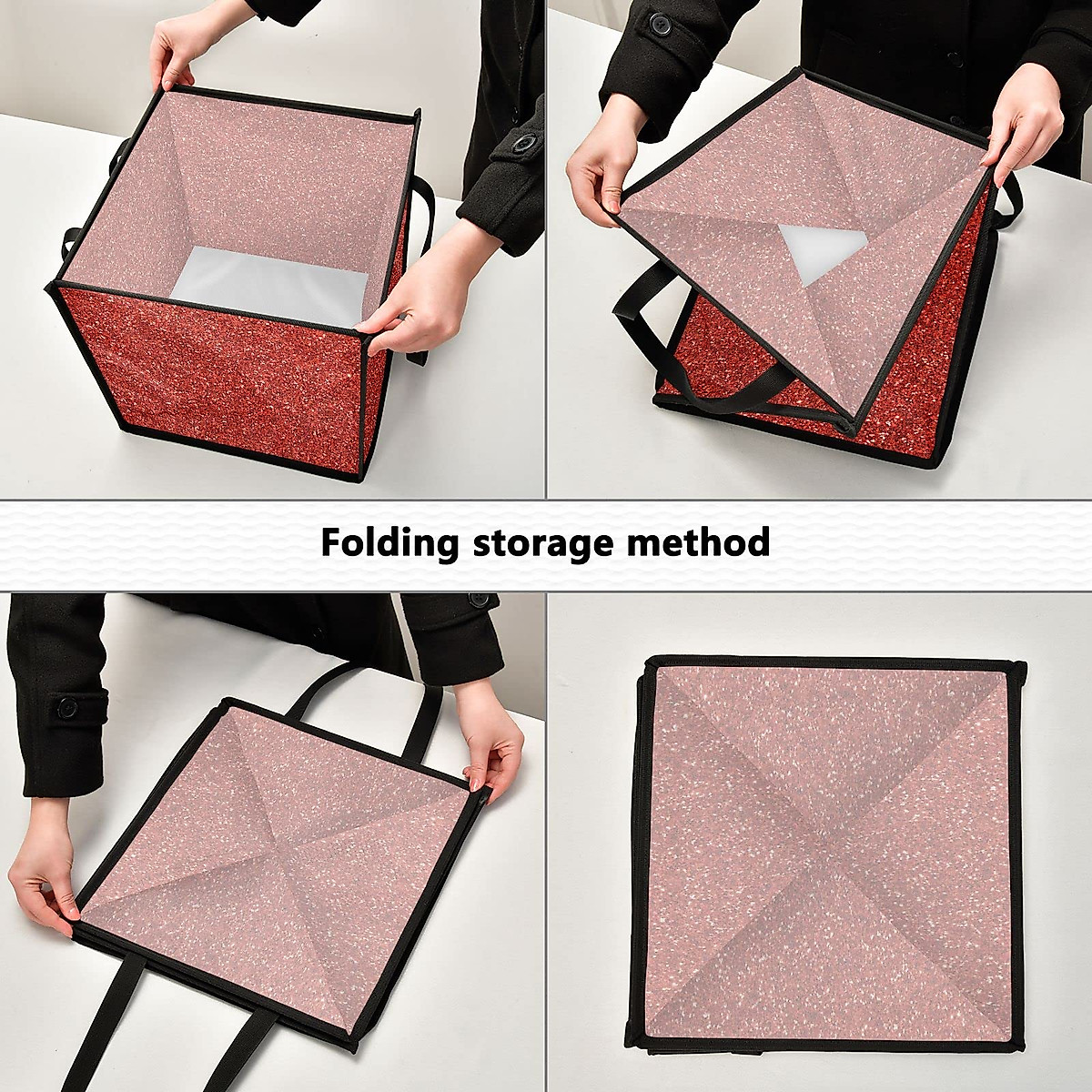 Folding storage method