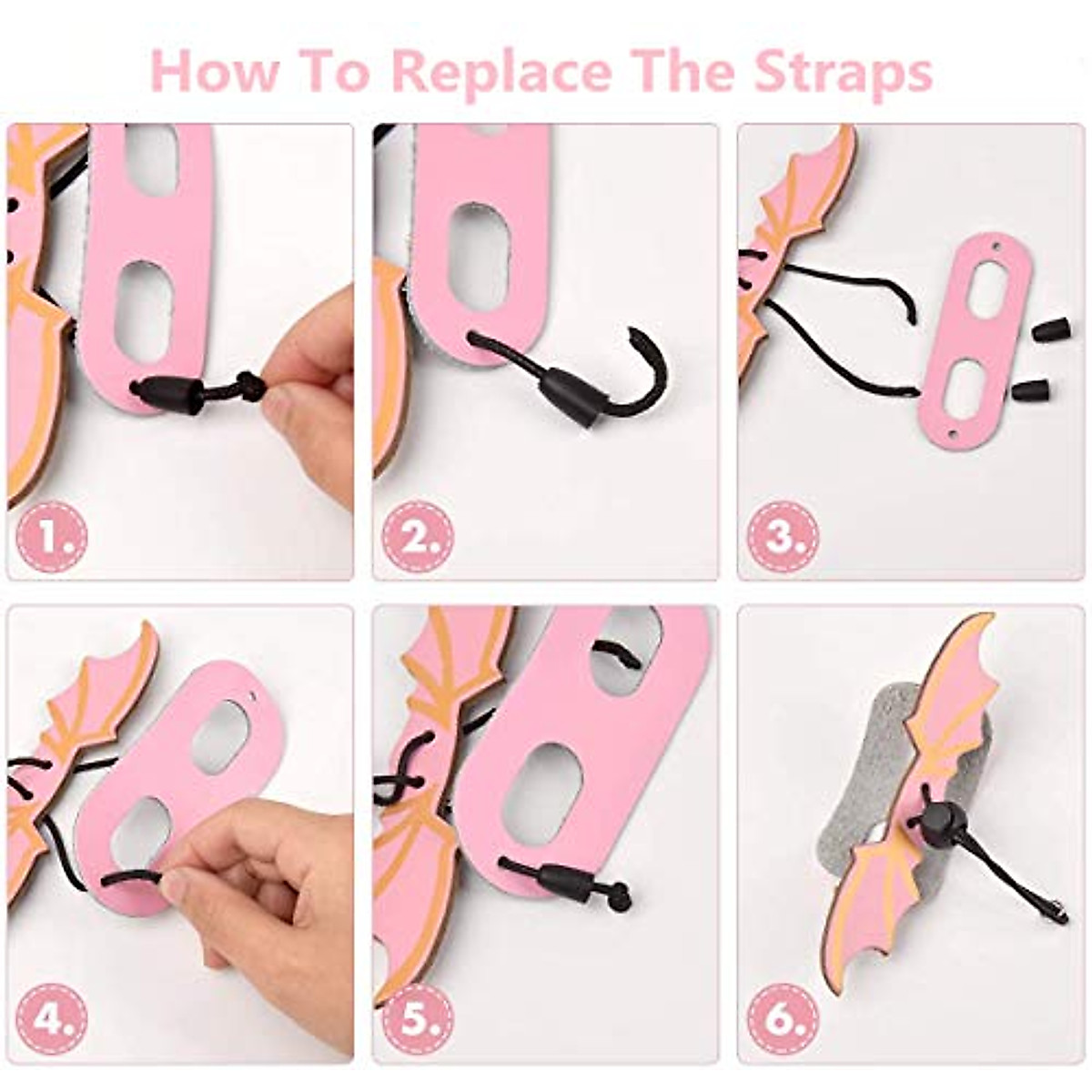 How To Replace The Straps

1.

2.

3.

4.

5.

6.