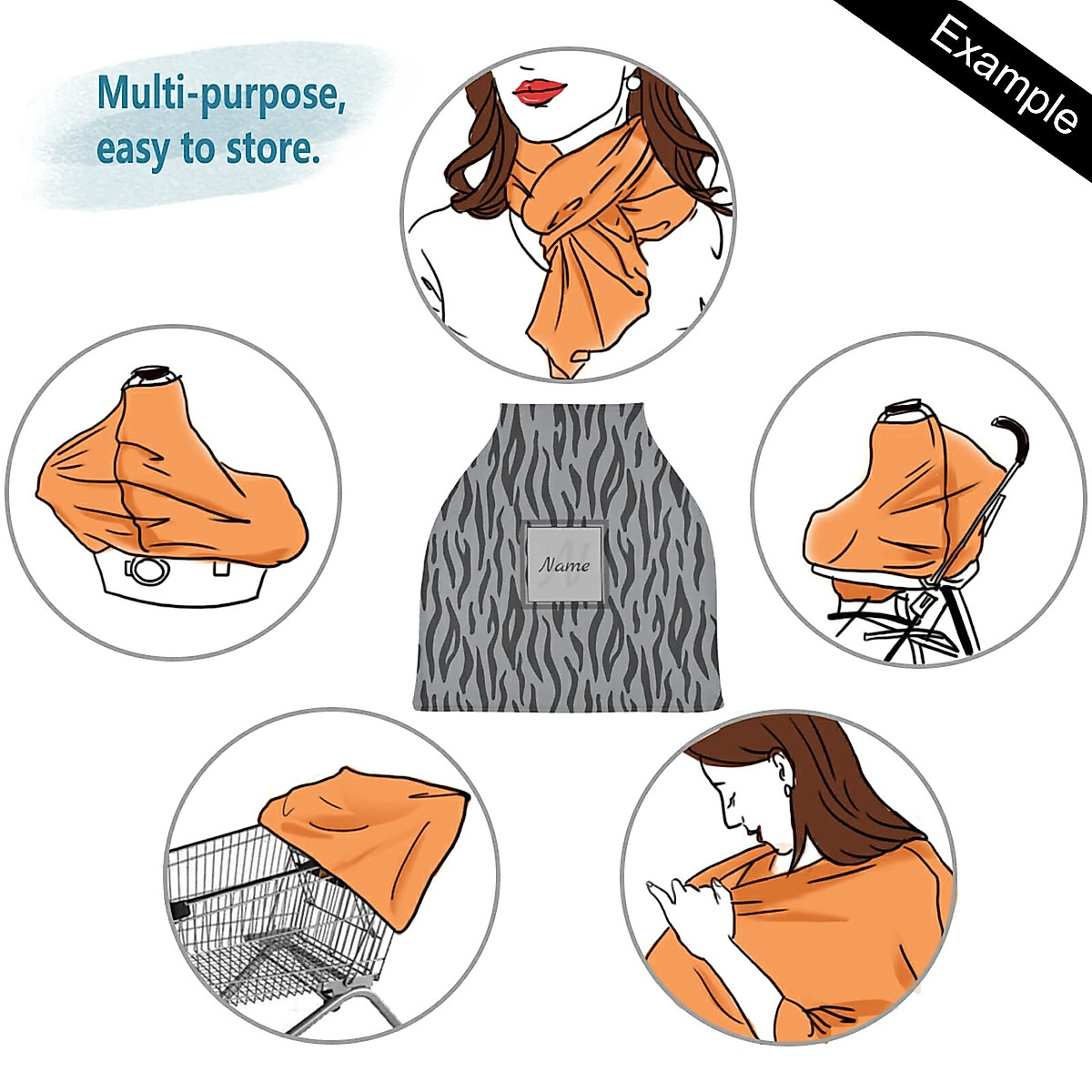 Multi-purpose, easy to store.

Example

Name