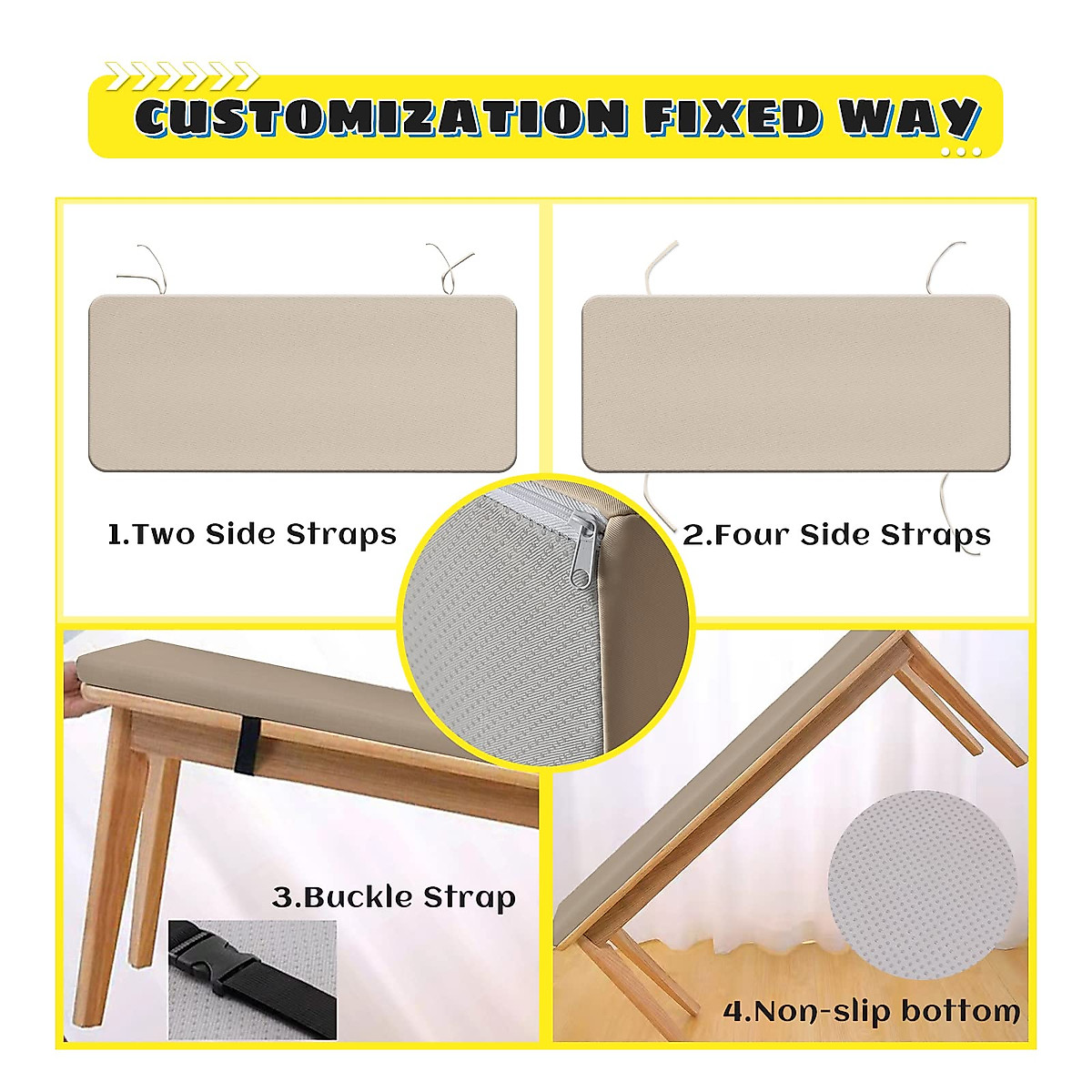 CUSTOMIZATION FIXED WAY

1.Two Side Straps

2.Four Side Straps

3.Buckle Strap

4.Non-slip bottom