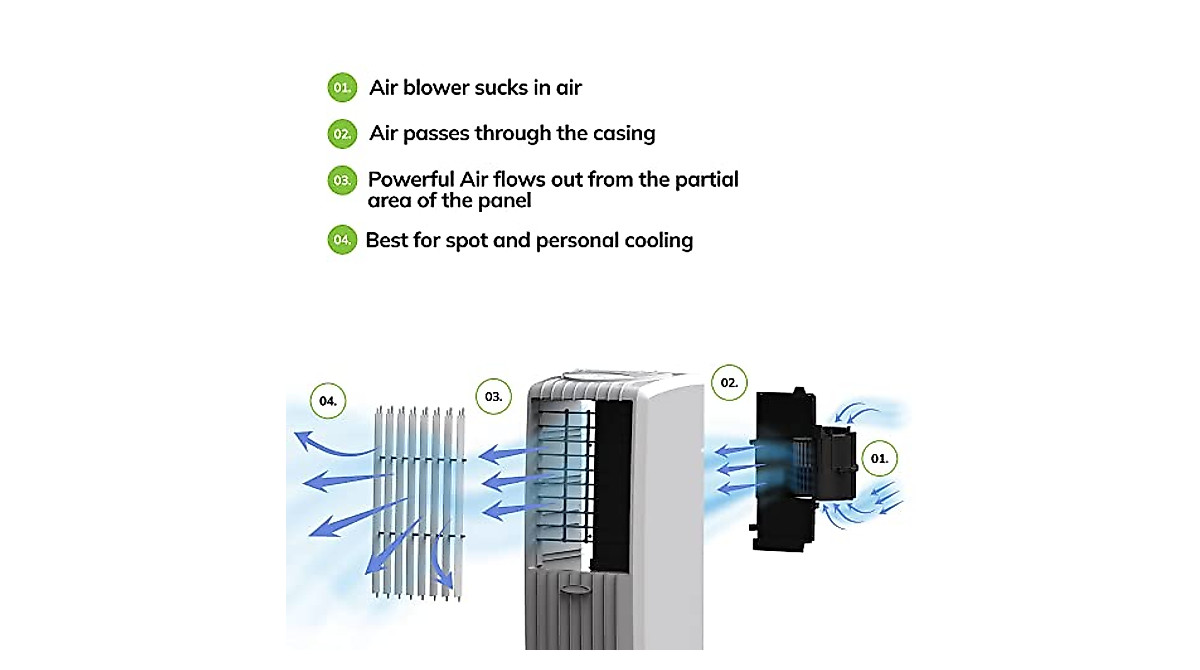 01. Air blower sucks in air

02. Air passes through the casing

03. Powerful Air flows out from the partial area of the panel

04. Best for spot and personal cooling

04.

03.

02.

01.