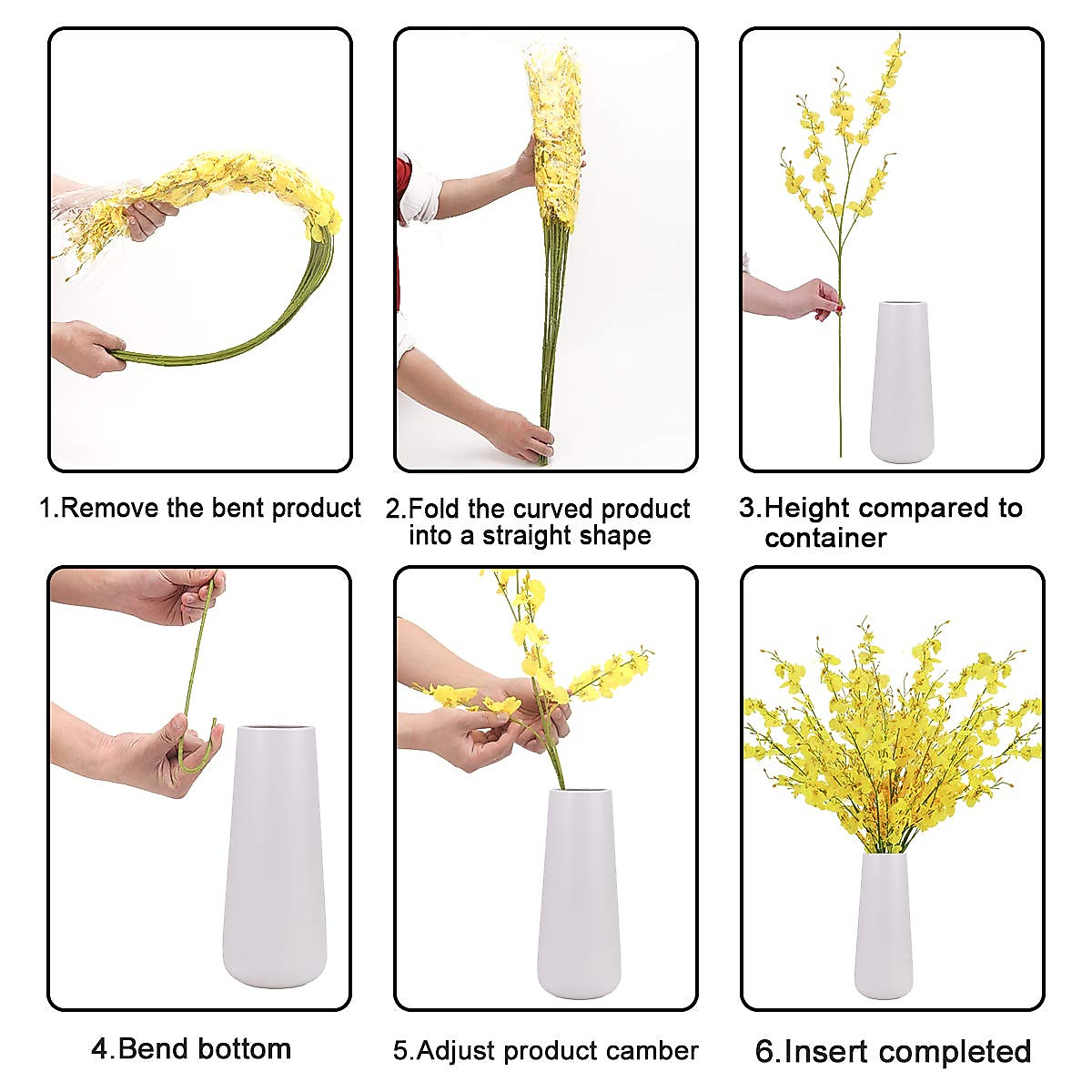 1.Remove the bent product

2.Fold the curved product into a straight shape

3.Height compared to container

4.Bend bottom

5.Adjust product camber

6.Insert completed