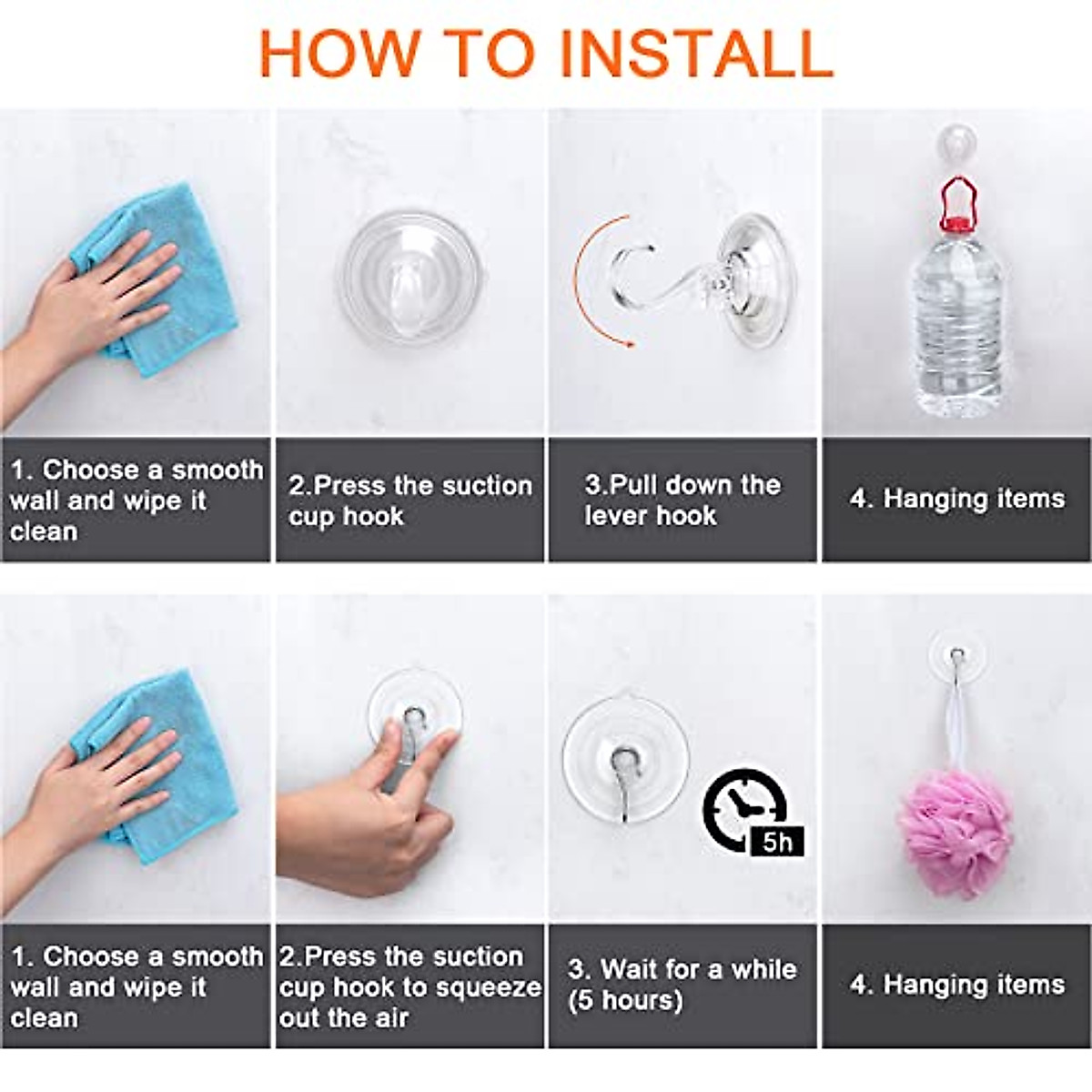 HOW TO INSTALL

1. Choose a smooth wall and wipe it clean

2.Press the suction cup hook

3.Pull down the lever hook

4. Hanging items

5h

1. Choose a smooth wall and wipe it clean

2.Press the suction cup hook to squeeze out the air

3. Wait for a while (5 hours)

4. Hanging items