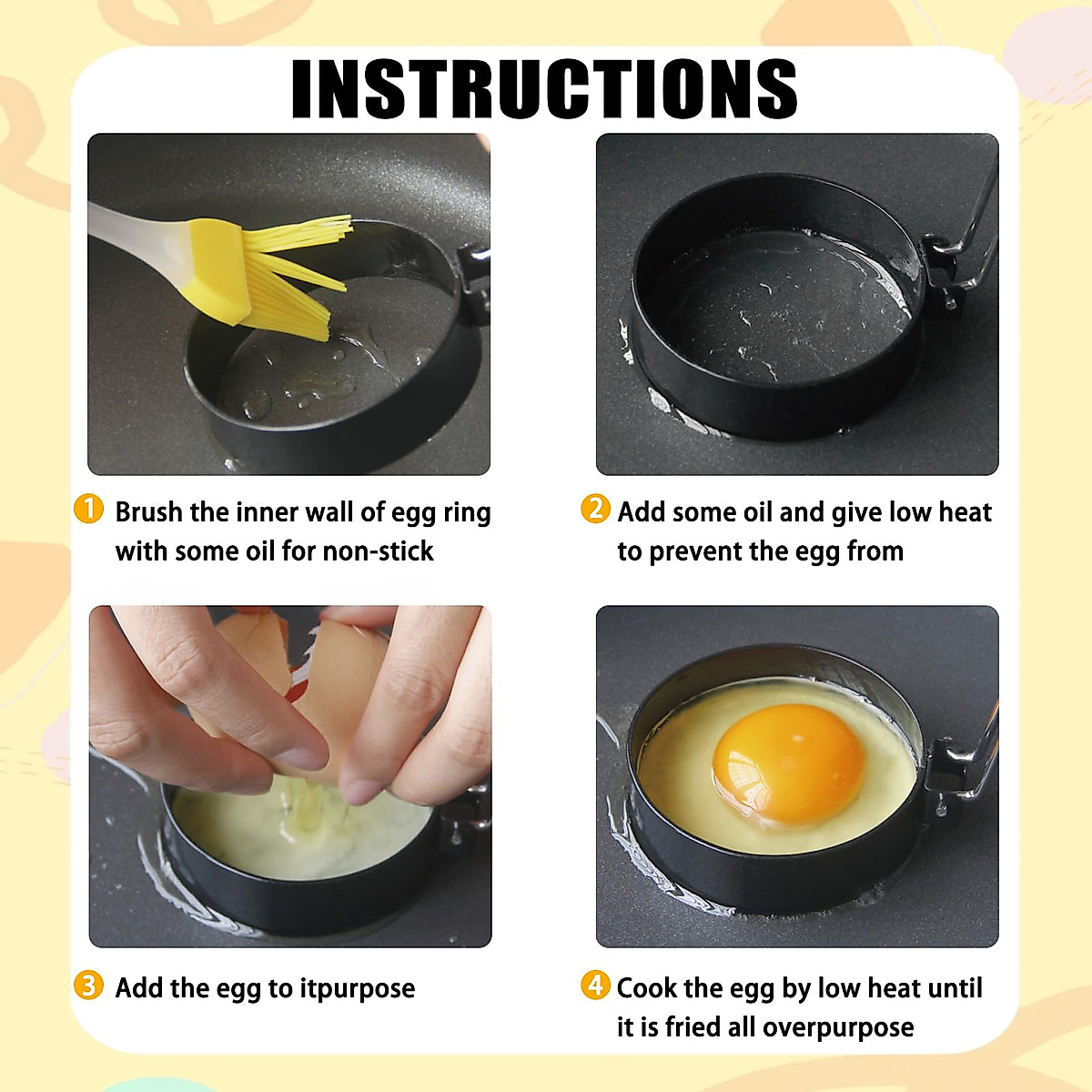 INSTRUCTIONS

1 Brush the inner wall of egg ring with some oil for non-stick

2 Add some oil and give low heat to prevent the egg from

3 Add the egg to itpurpose

4 Cook the egg by low heat until it is fried all overpurpose