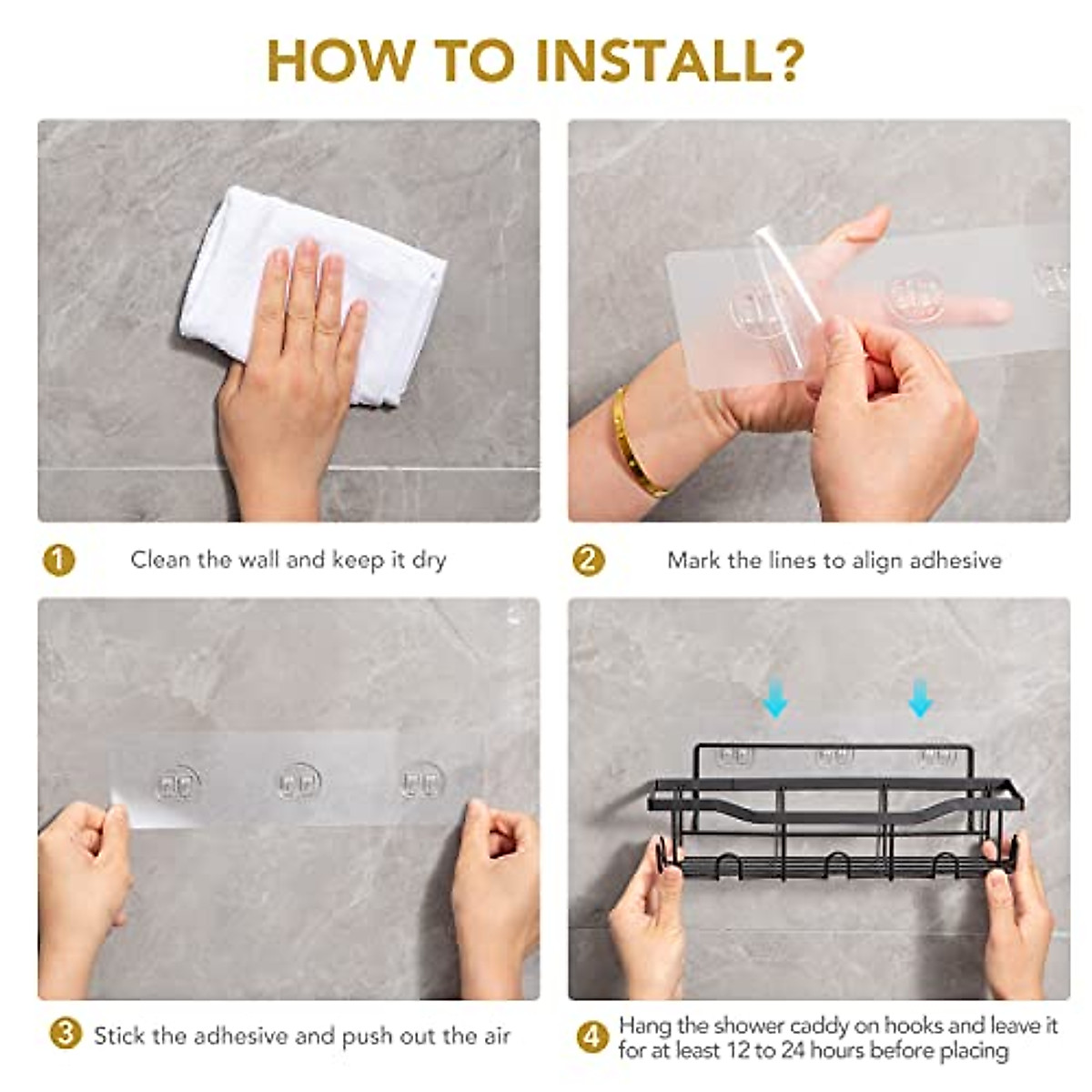 HOW TO INSTALL?

1 Clean the wall and keep it dry

2 Mark the lines to align adhesive

3 Stick the adhesive and push out the air

4 Hang the shower caddy on hooks and leave it for at least 12 to 24 hours before placing