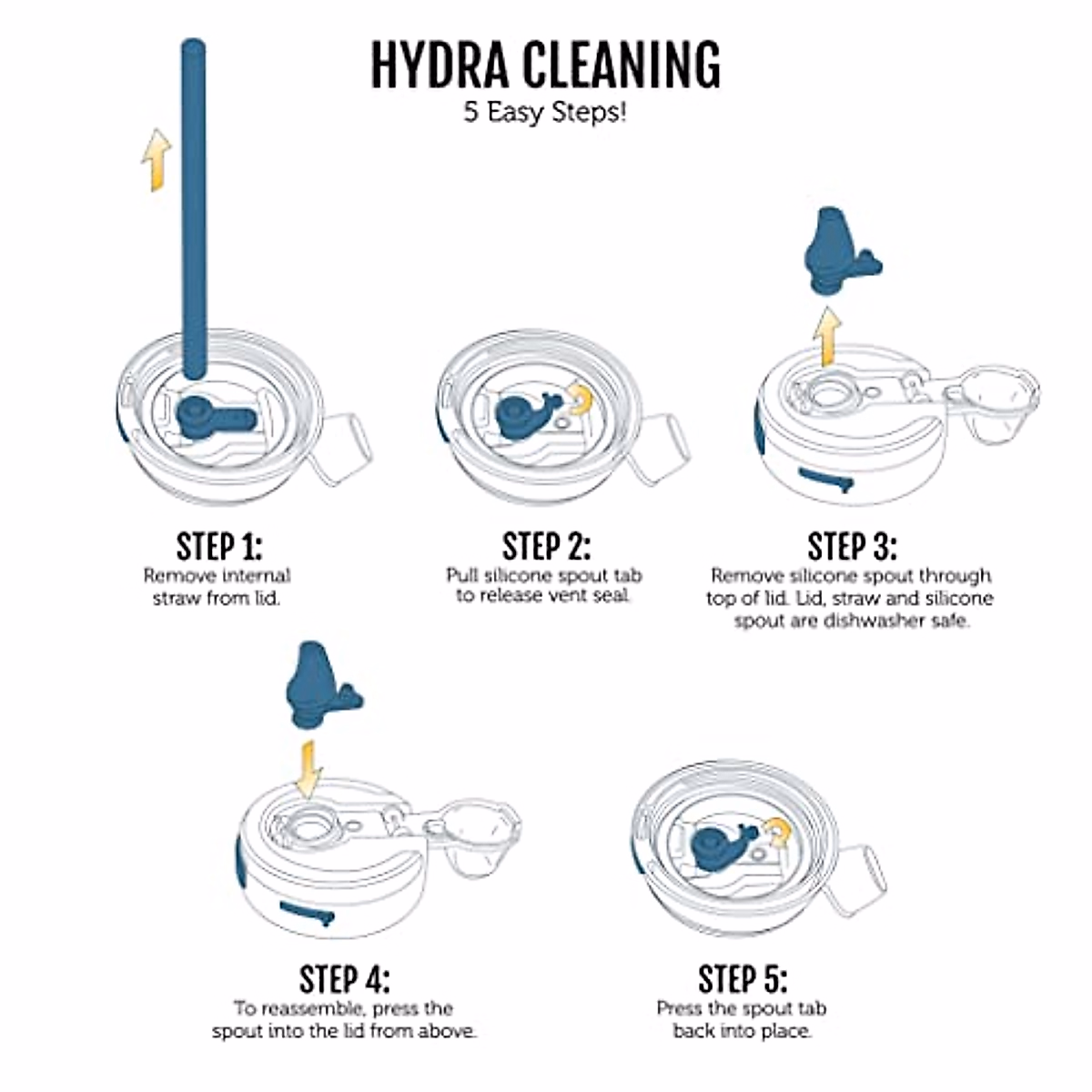 HYDRA CLEANING
5 Easy Steps!

STEP 1:
Remove internal straw from lid.

STEP 2:
Pull silicone spout tab to release vent seal.

STEP 3:
Remove silicone spout through top of lid. Lid, straw and silicone spout are dishwasher safe.

STEP 4:
To reassemble, press the spout into the lid from above.

STEP 5:
Press the spout tab back into place.