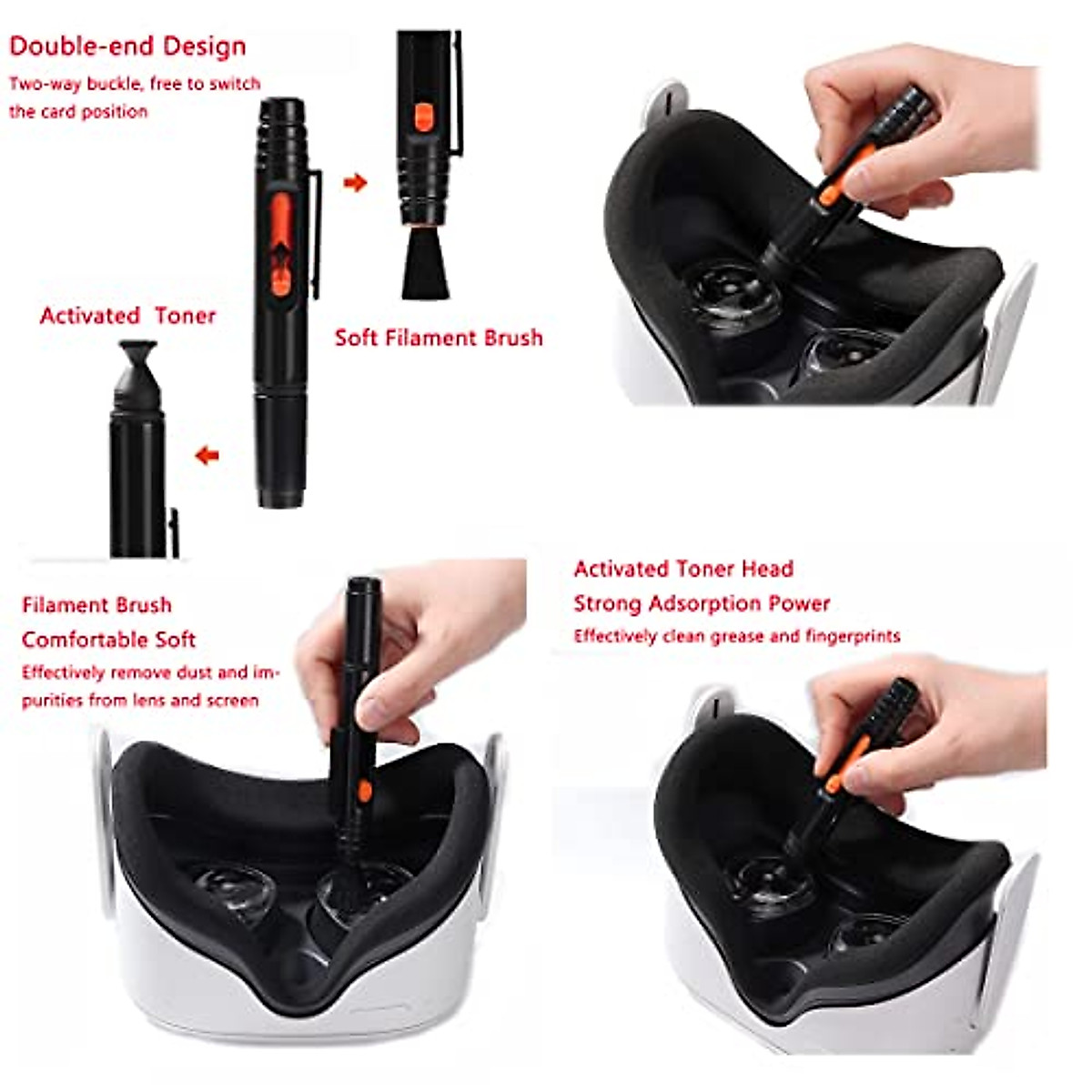 Double-end Design
Two-way buckle, free to switch the card position

Activated Toner

Soft Filament Brush

Filament Brush
Comfortable Soft
Effectively remove dust and impurities from lens and screen

Activated Toner Head
Strong Adsorption Power
Effectively clean grease and fingerprints