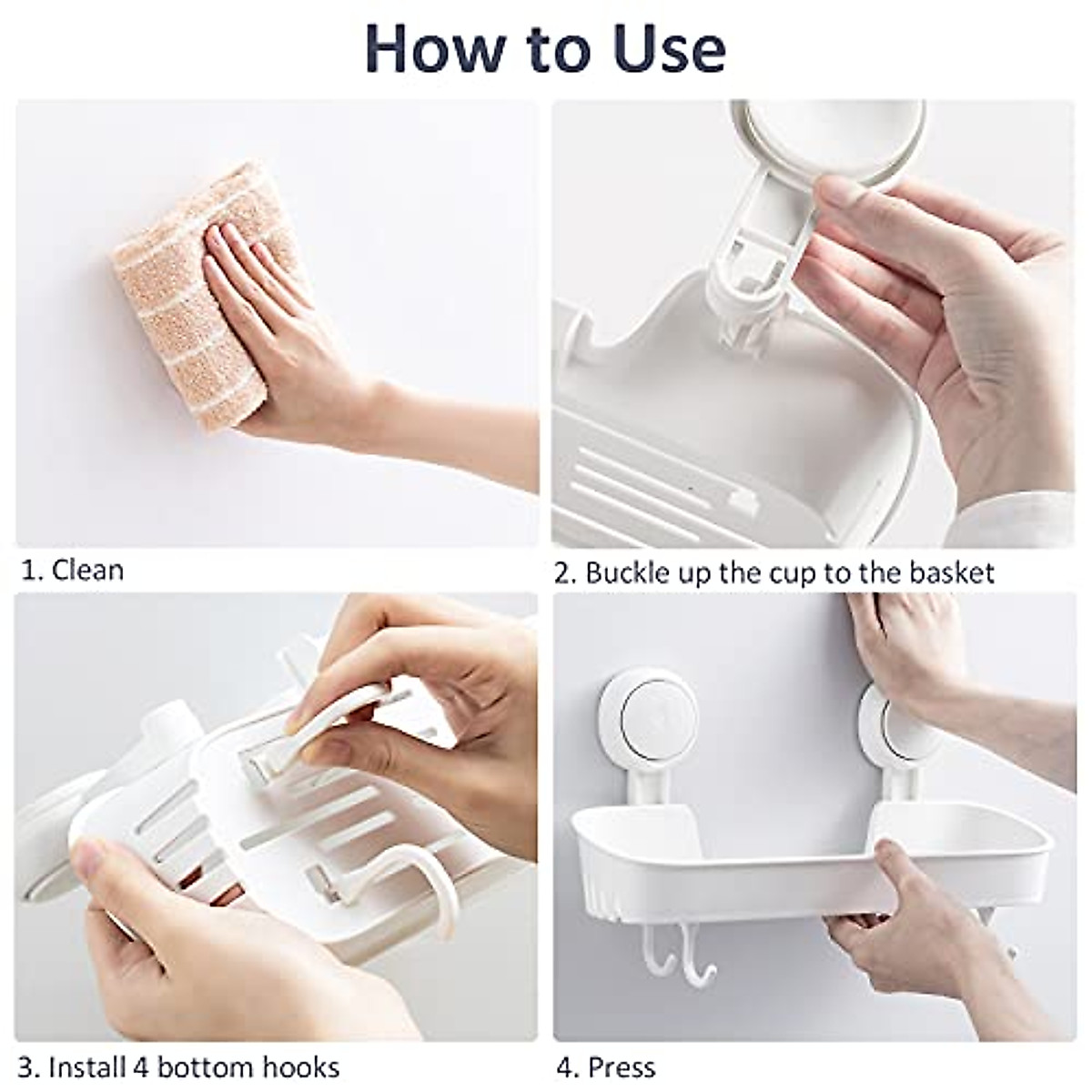 How to Use

1. Clean

2. Buckle up the cup to the basket

3. Install 4 bottom hooks

4. Press