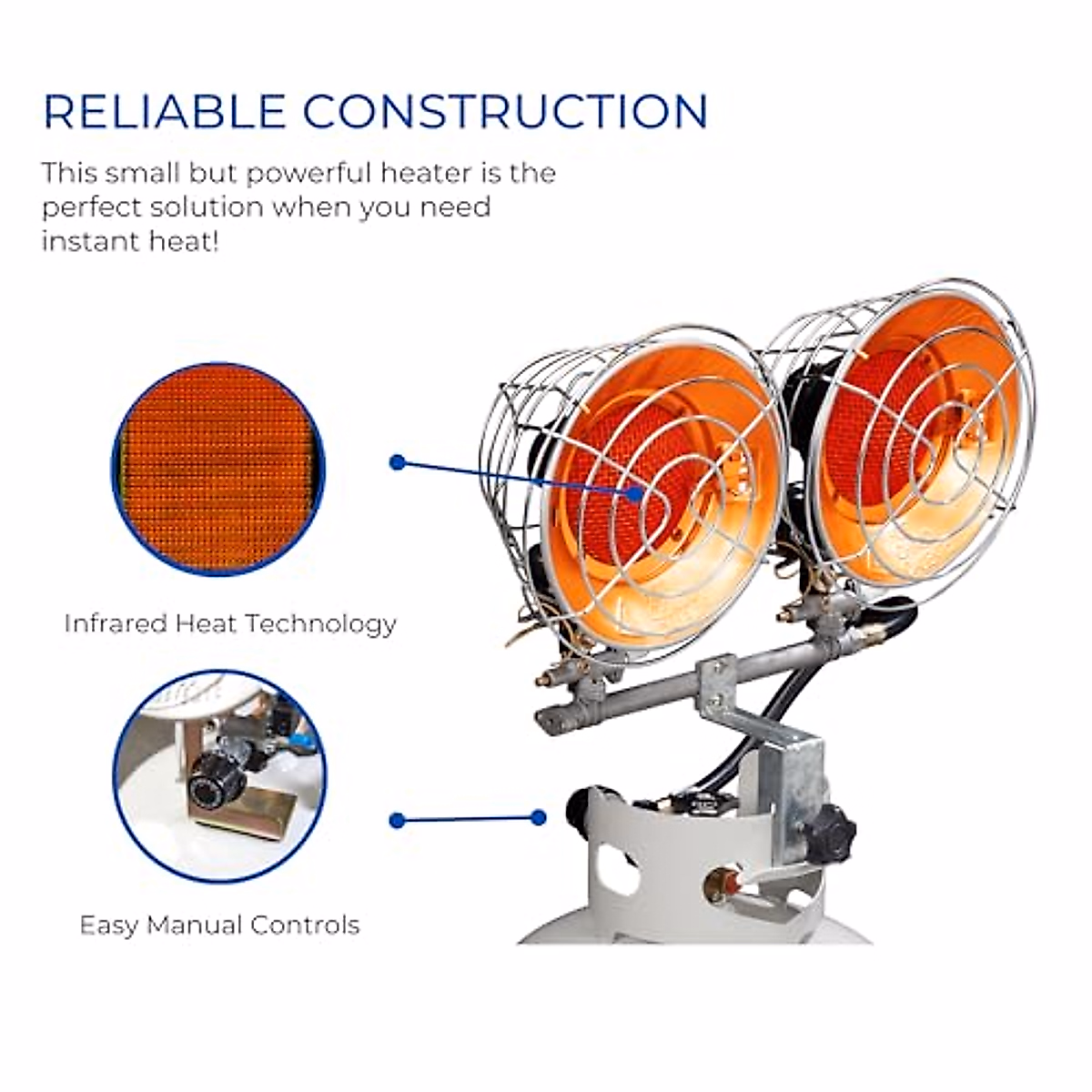 RELIABLE CONSTRUCTION

This small but powerful heater is the perfect solution when you need instant heat!

Infrared Heat Technology

Easy Manual Controls