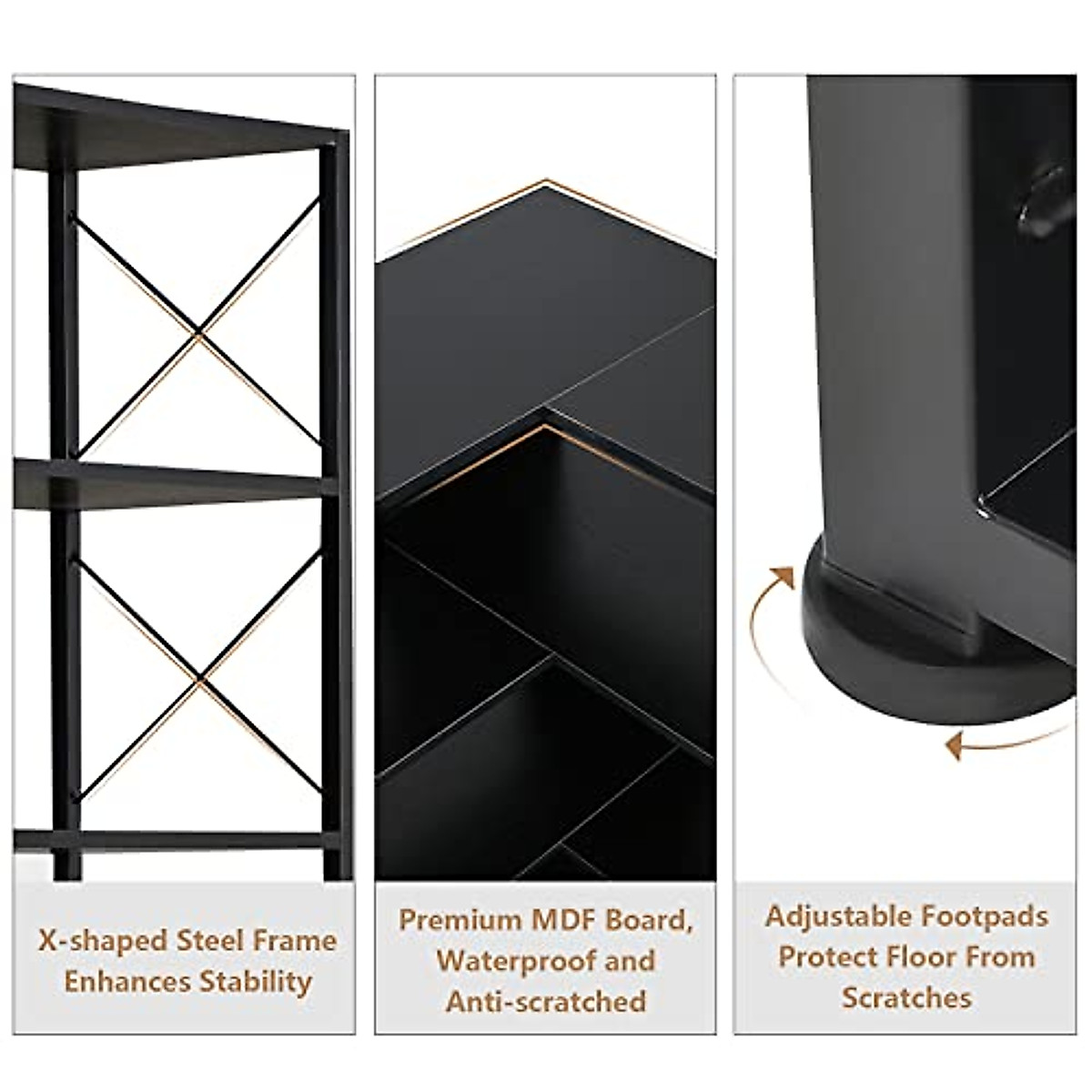 X-shaped Steel Frame Enhances Stability

Premium MDF Board, Waterproof and Anti-scratched

Adjustable Footpads Protect Floor From Scratches