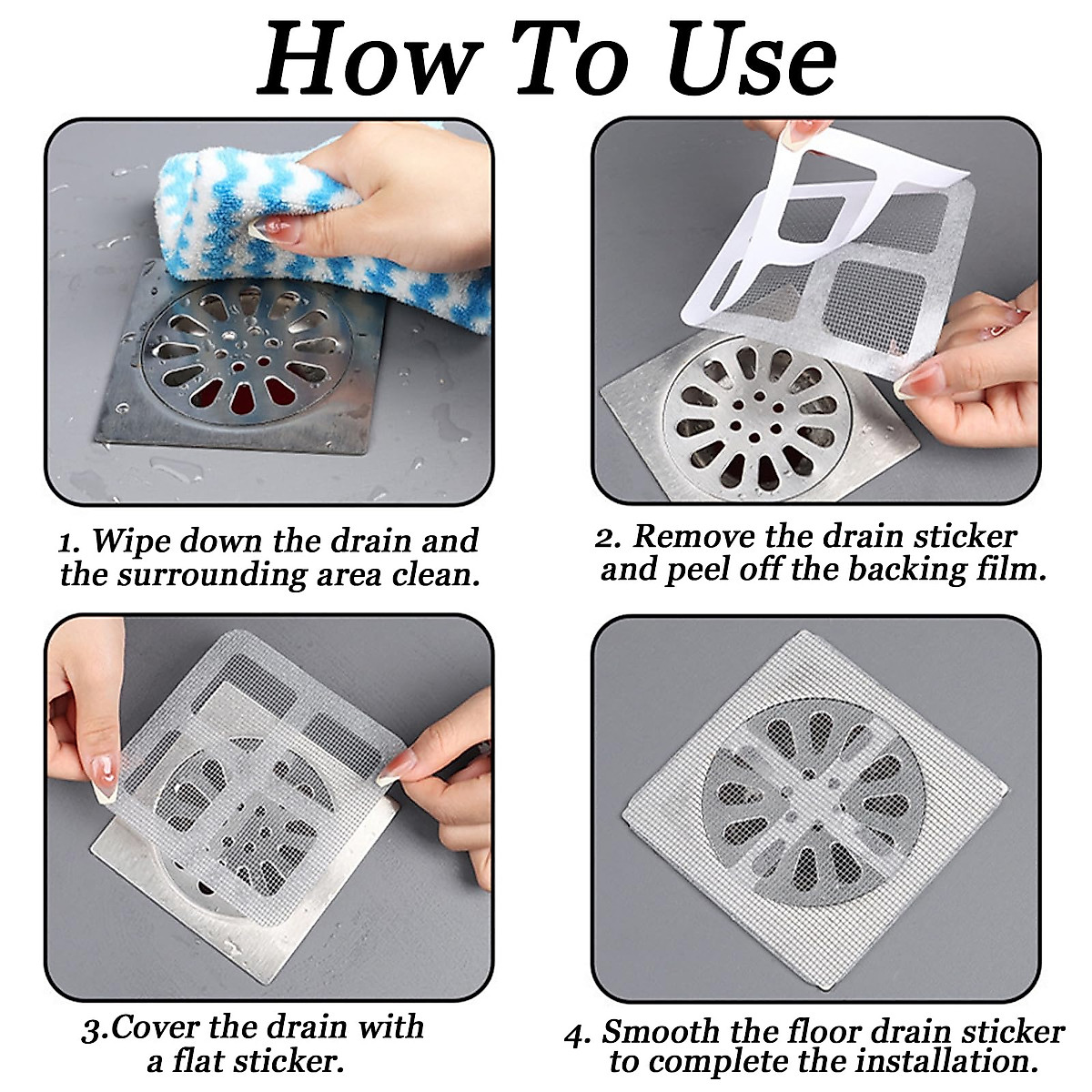 How To Use

1. Wipe down the drain and the surrounding area clean.

2. Remove the drain sticker and peel off the backing film.

3.Cover the drain with a flat sticker.

4. Smooth the floor drain sticker to complete the installation.