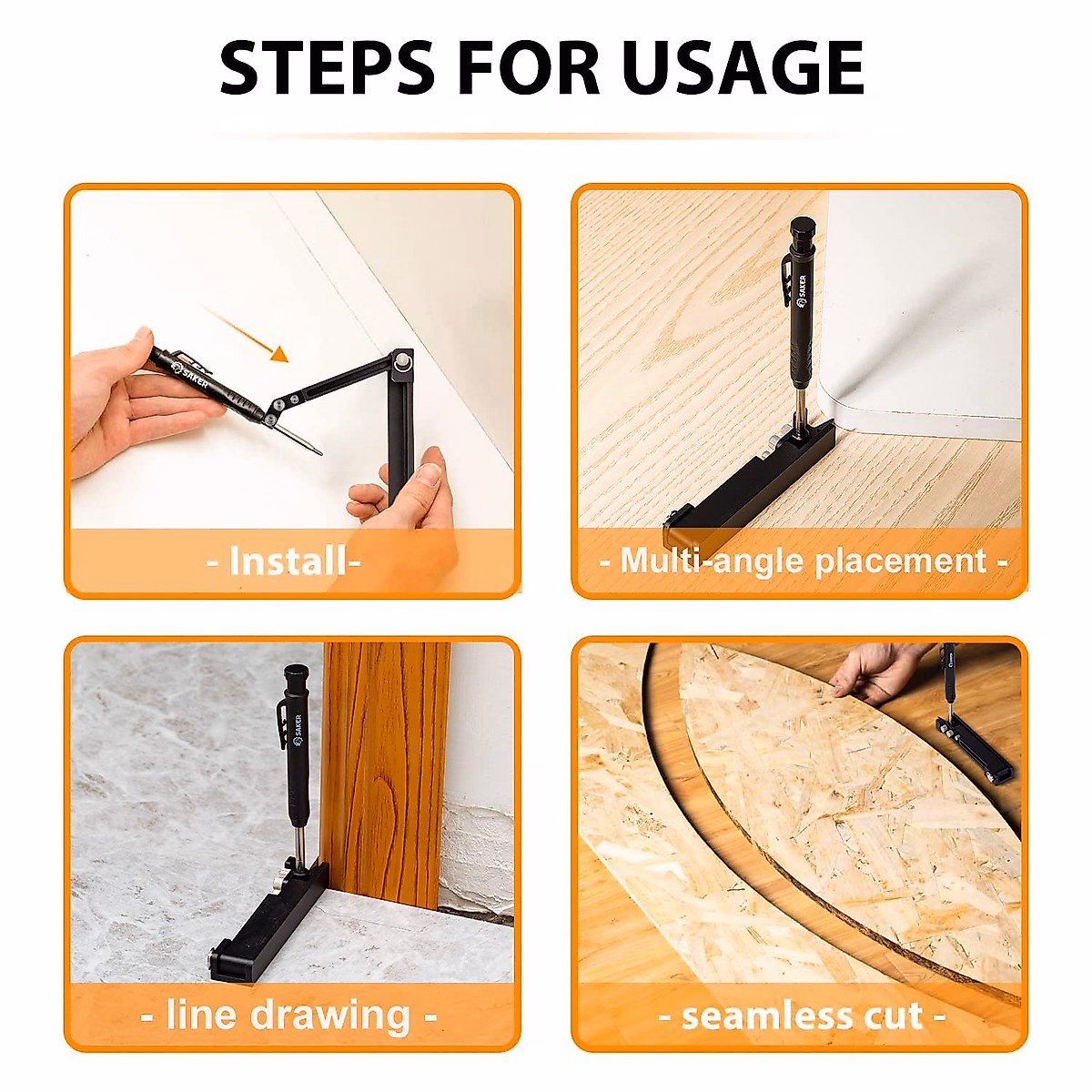 STEPS FOR USAGE

SAKER

- Install-

SAKER

- Multi-angle placement -

SAKER

- line drawing -

- seamless cut -