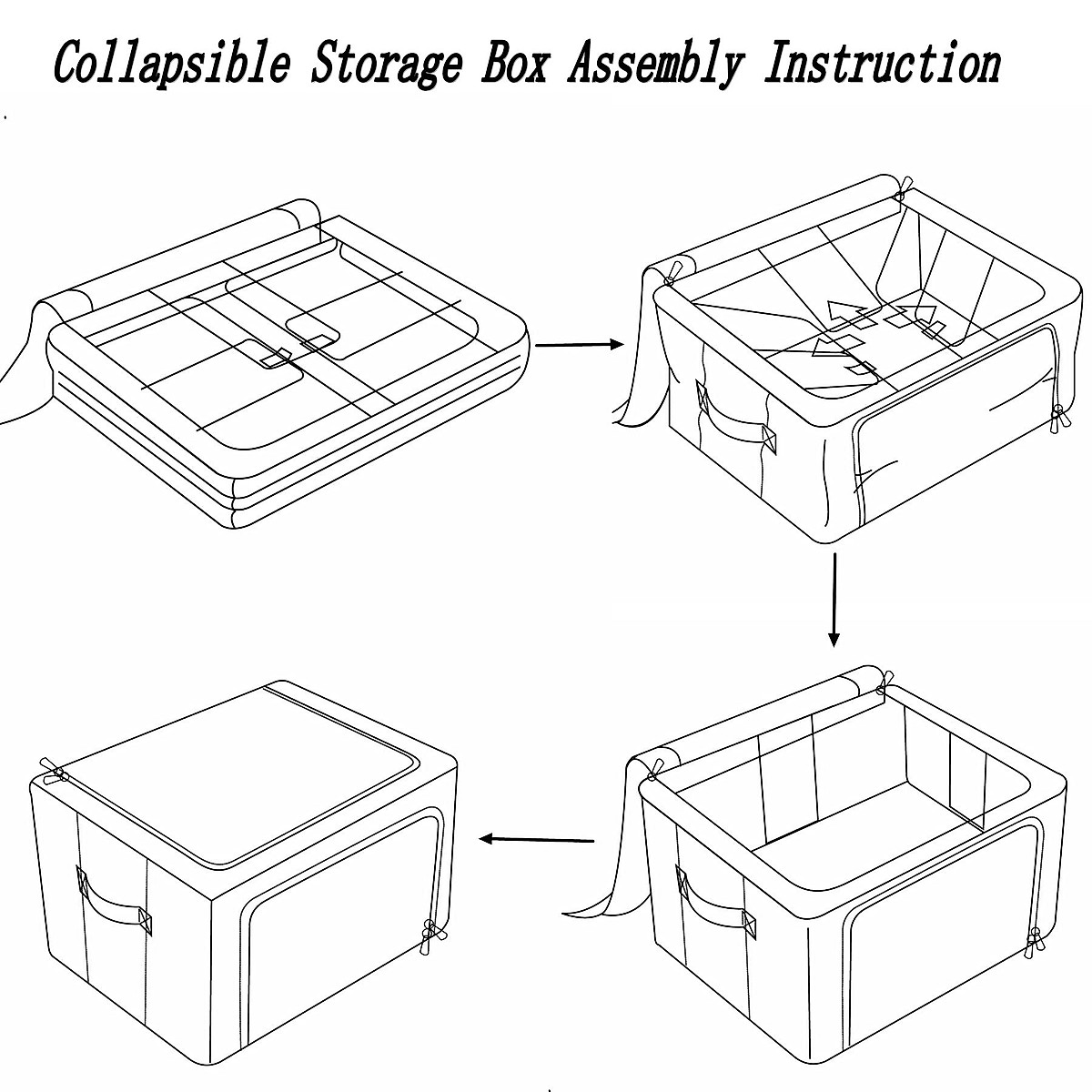 Collapsible Storage Box Assembly Instruction