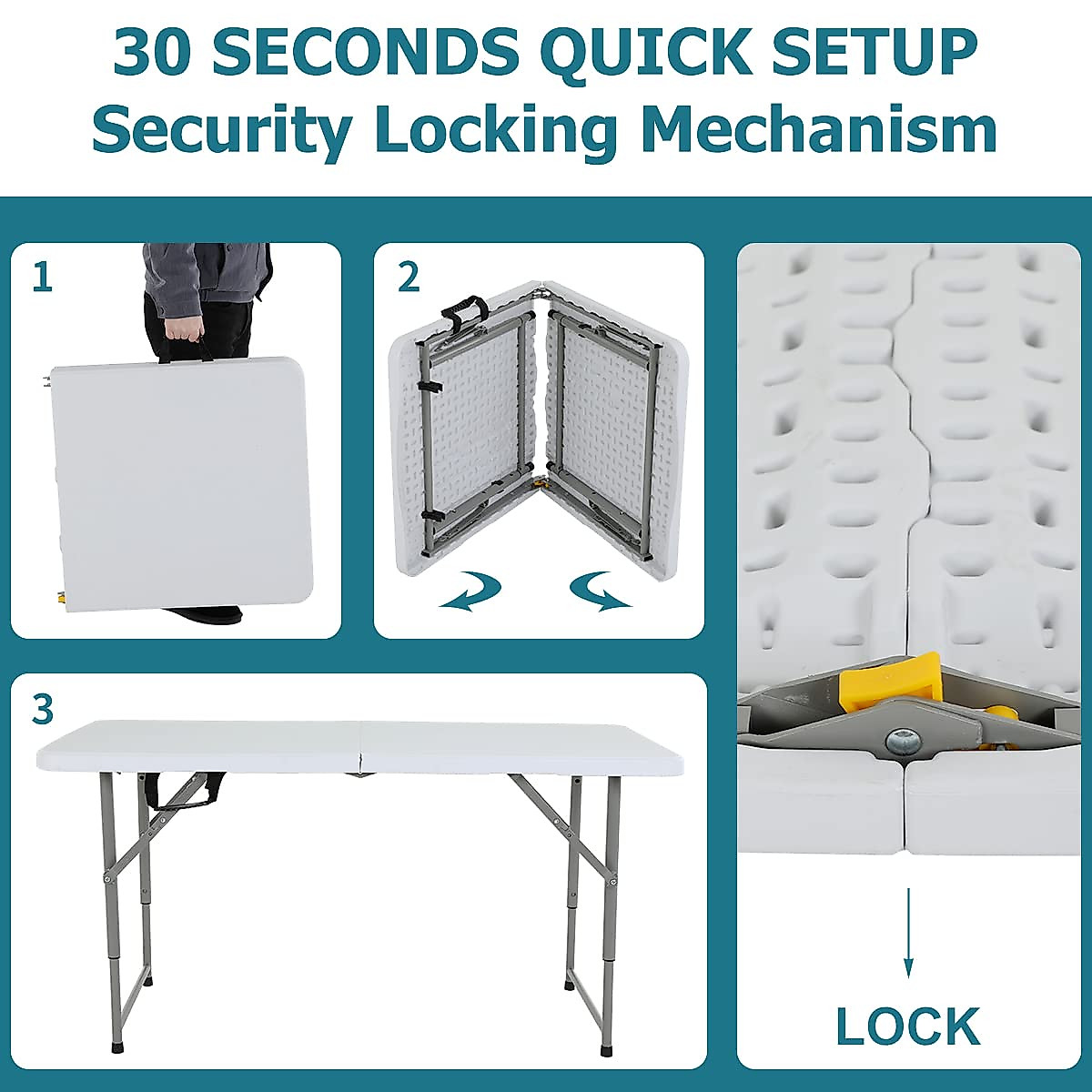 30 SECONDS QUICK SETUP
Security Locking Mechanism

1

2

3

LOCK