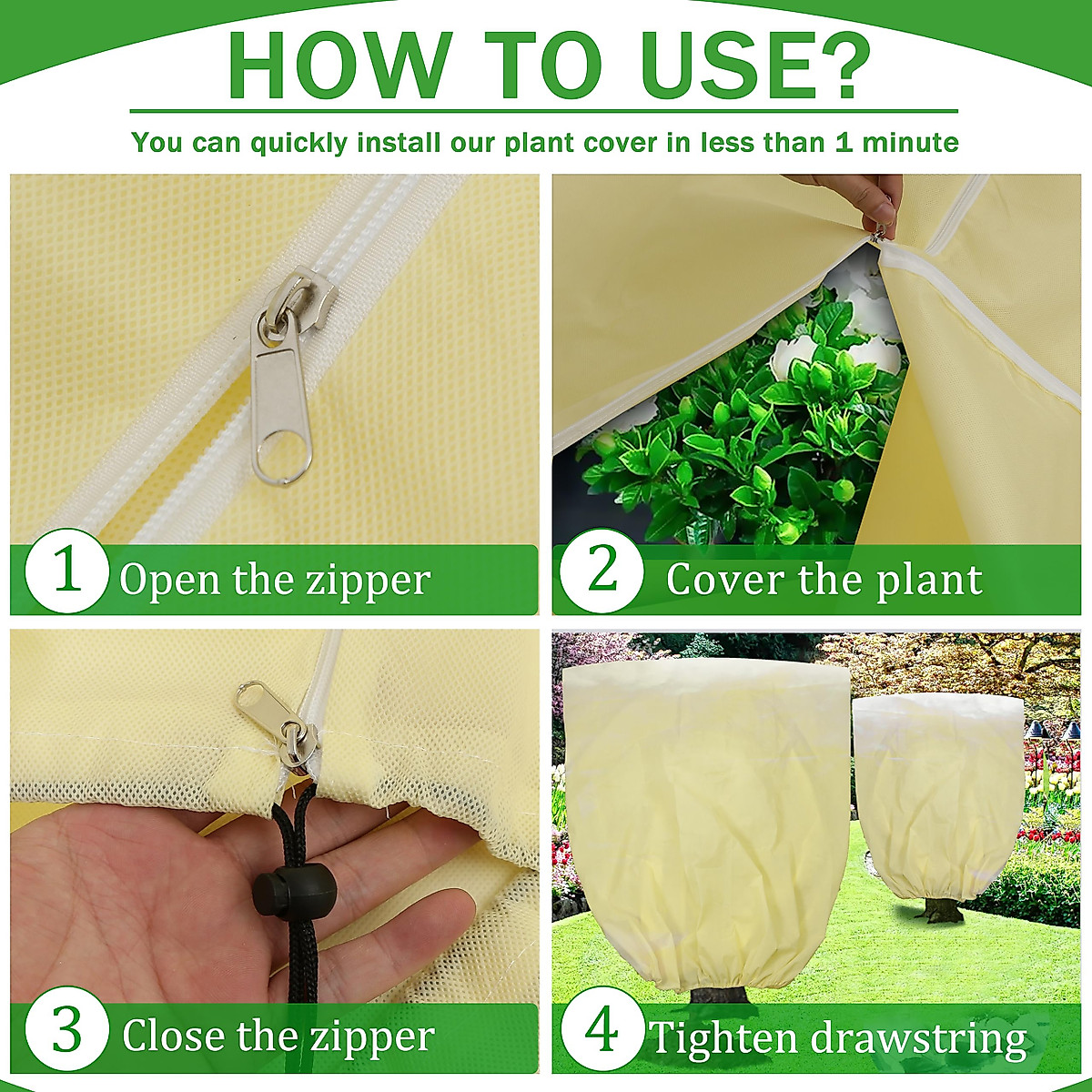 HOW TO USE?

You can quickly install our plant cover in less than 1 minute

1 Open the zipper

2 Cover the plant

3 Close the zipper

4 Tighten drawstring