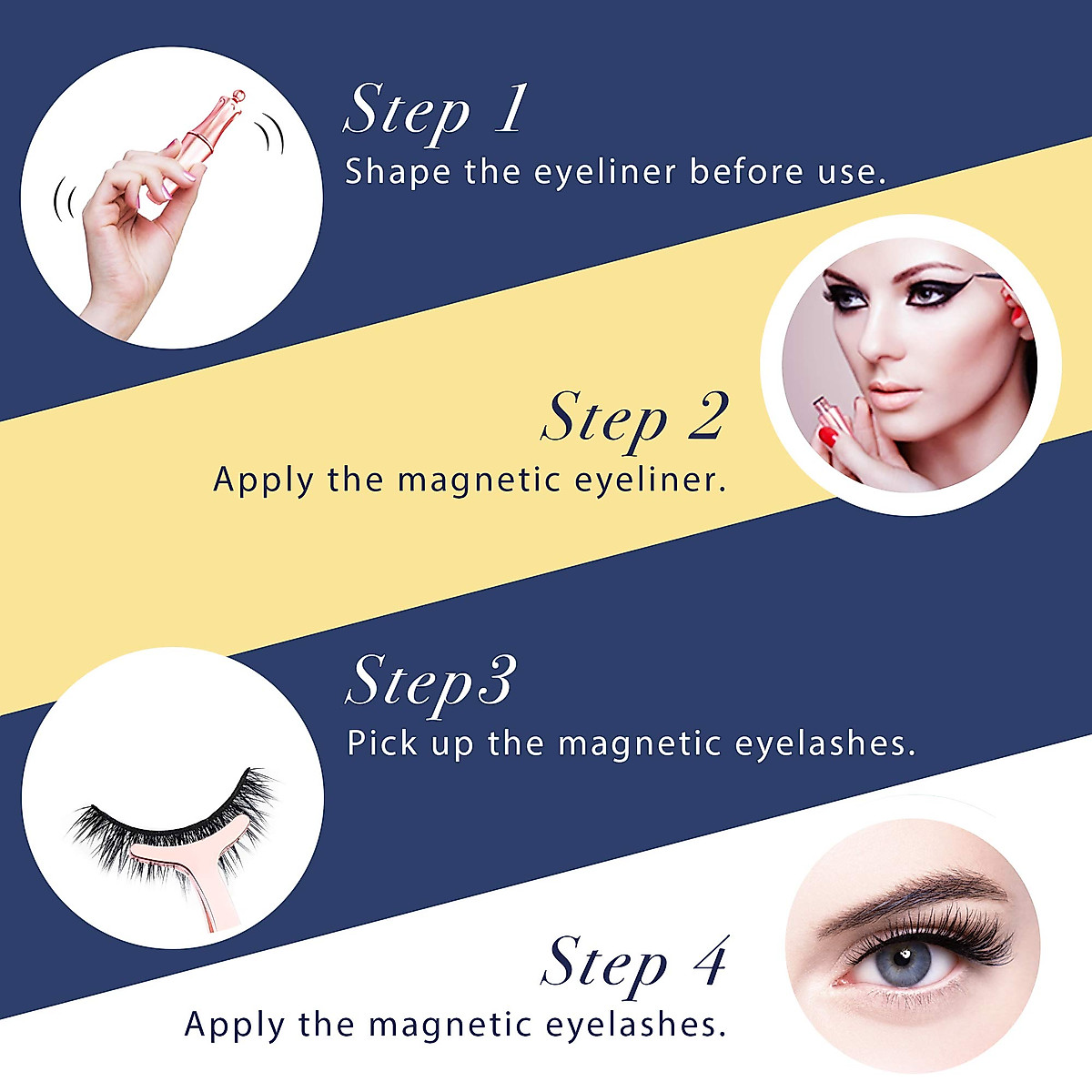 Step 1
Shape the eyeliner before use.

Step 2
Apply the magnetic eyeliner.

Step3
Pick up the magnetic eyelashes.

Step 4
Apply the magnetic eyelashes.