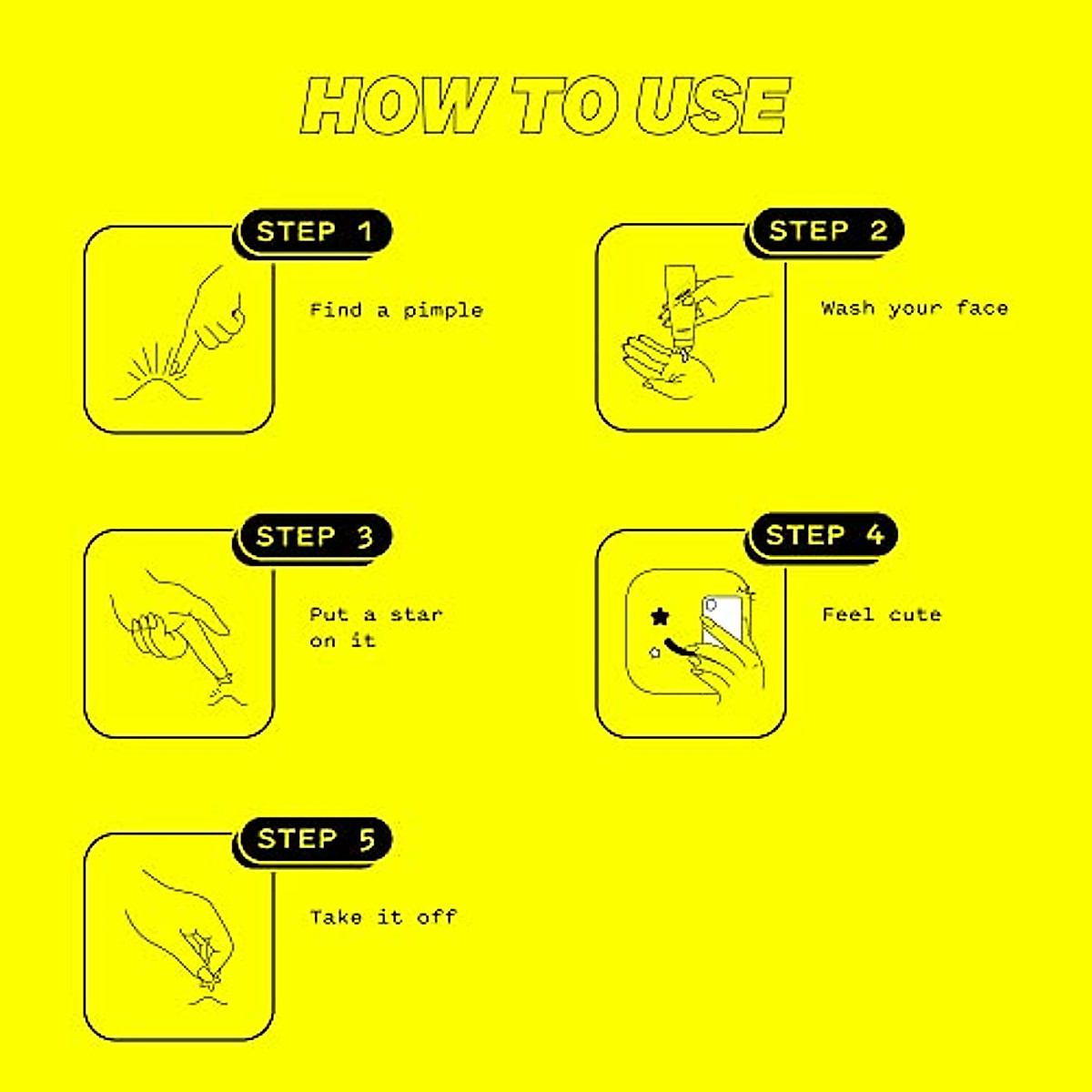 HOW TO USE

STEP 1
Find a pimple

STEP 2
Wash your face

STEP 3
Put a star on it

STEP 4
Feel cute

STEP 5
Take it off