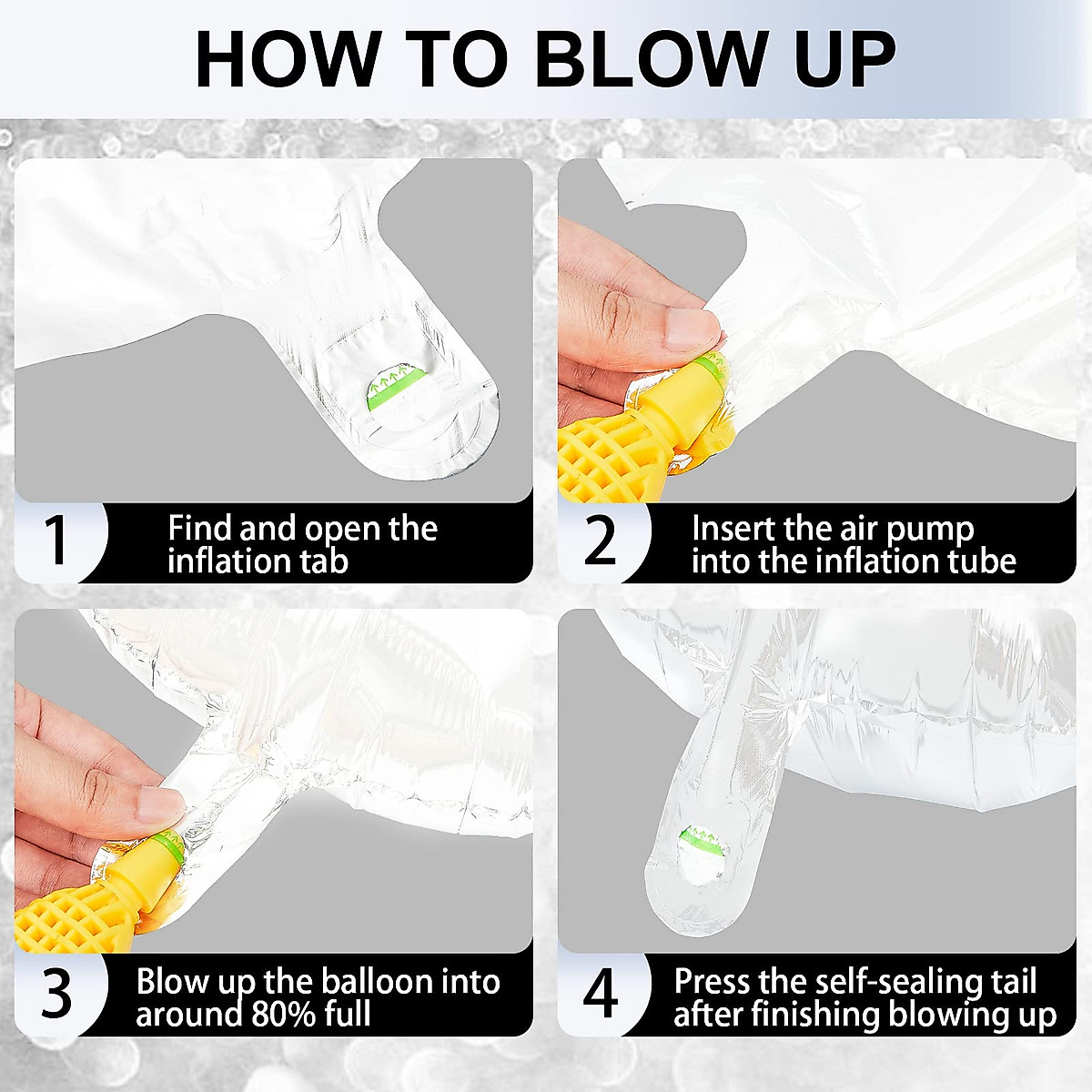 HOW TO BLOW UP

1 Find and open the inflation tab

2 Insert the air pump into the inflation tube

3 Blow up the balloon into around 80% full

4 Press the self-sealing tail after finishing blowing up