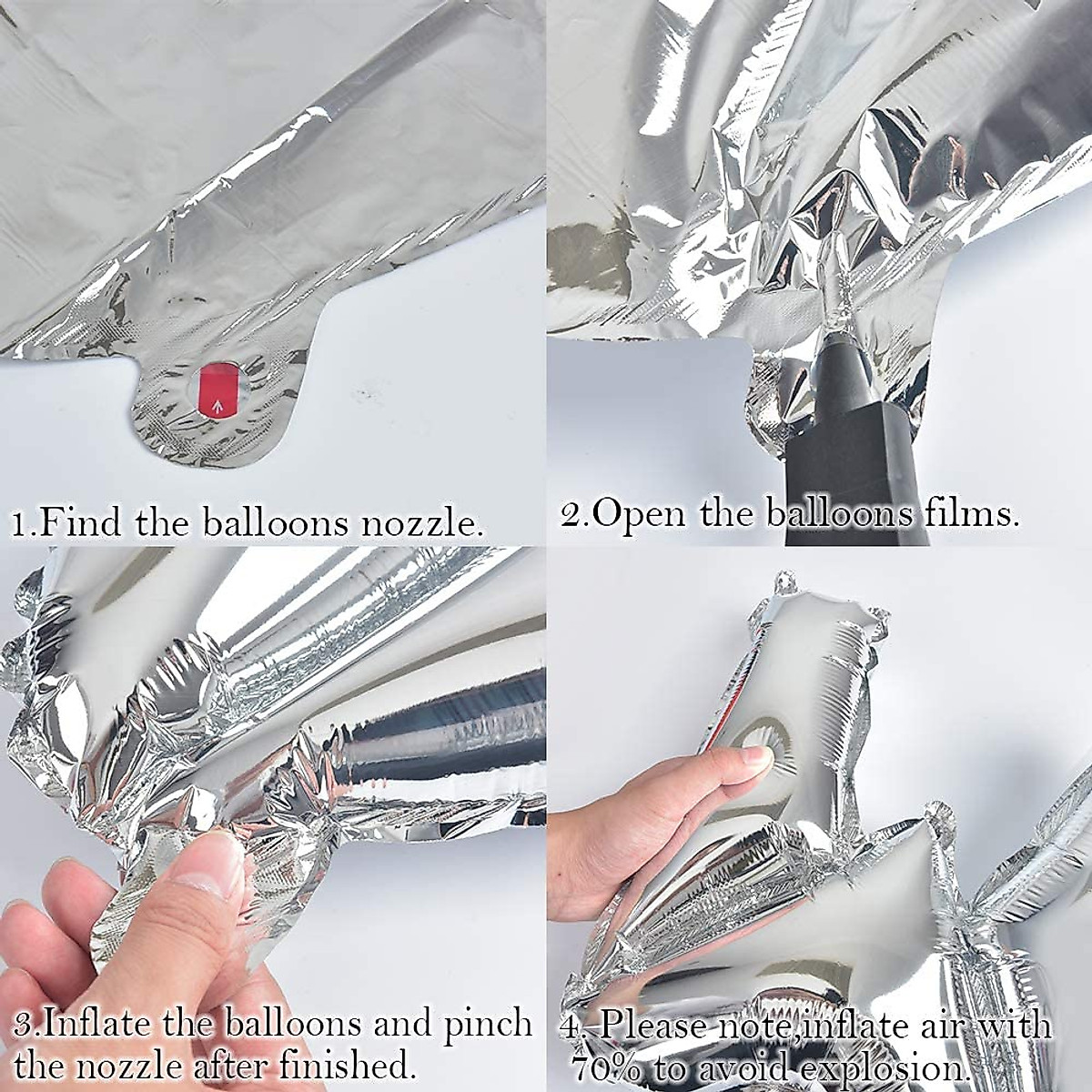 1.Find the balloons nozzle.

2.Open the balloons films.

3.Inflate the balloons and pinch the nozzle after finished.

4. Please note,inflate air with 70% to avoid explosion.