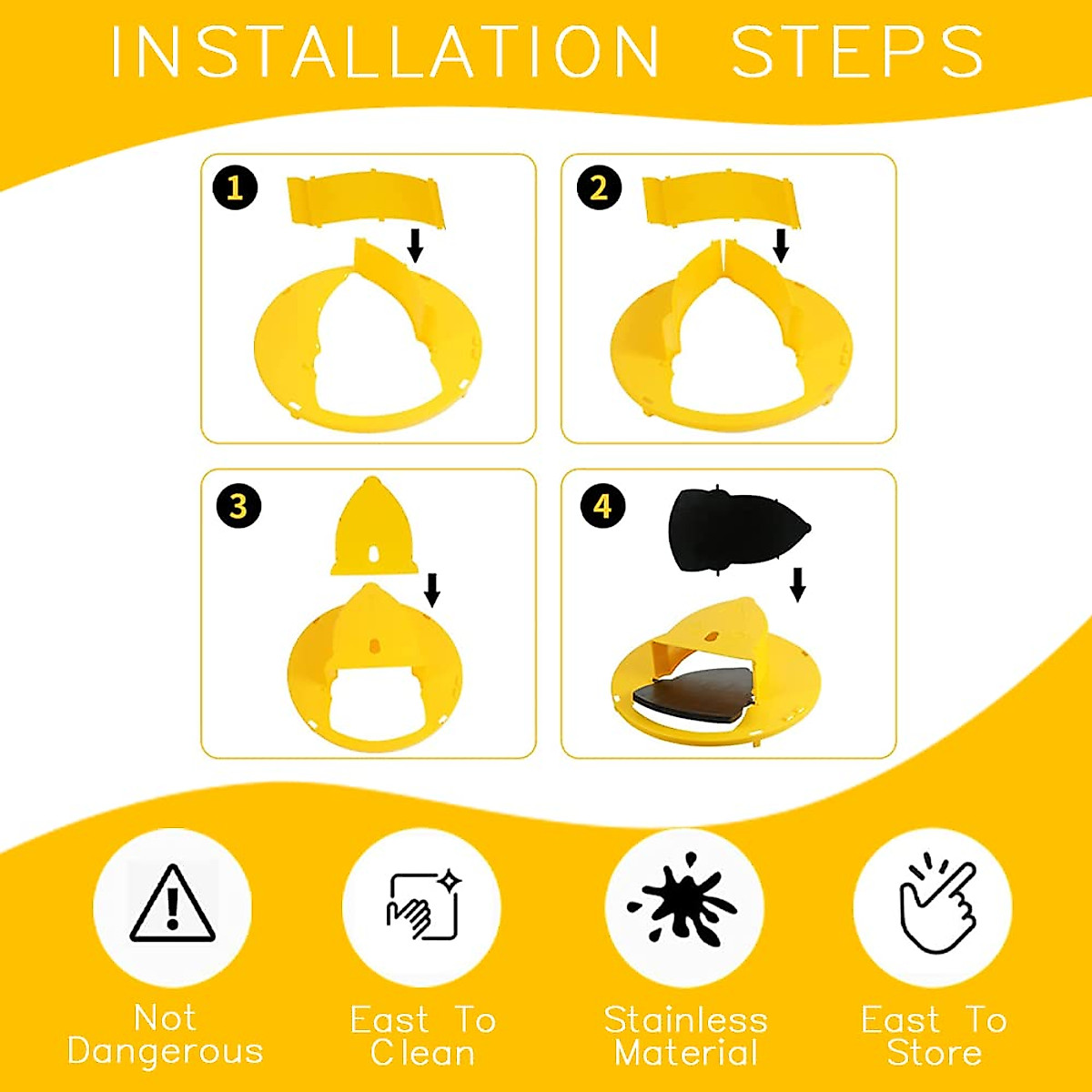 INSTALLATION STEPS

1

2

3

4

Not Dangerous

East To Clean

Stainless Material

East To Store