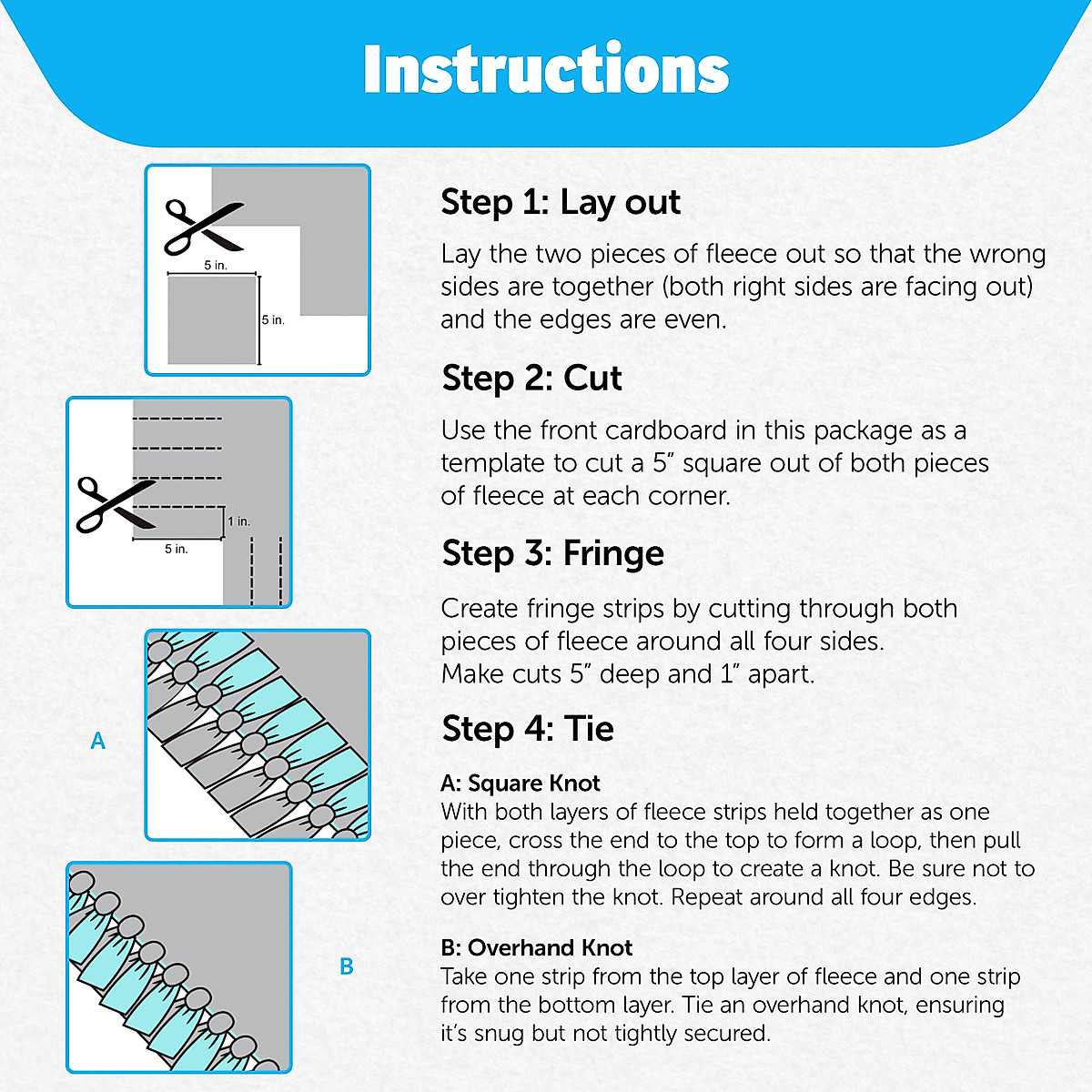 Instructions

5 in.

5 in.

1 in.

5 in.

A

B

Step 1: Lay out

Lay the two pieces of fleece out so that the wrong sides are together (both right sides are facing out) and the edges are even.

Step 2: Cut

Use the front cardboard in this package as a template to cut a 5" square out of both pieces of fleece at each corner.

Step 3: Fringe

Create fringe strips by cutting through both pieces of fleece around all four sides. Make cuts 5" deep and 1" apart.

Step 4: Tie

A: Square Knot
With both layers of fleece strips held together as one piece, cross the end to the top to form a loop, then pull the end through the loop to create a knot. Be sure not to over tighten the knot. Repeat around all four edges.

B: Overhand Knot
Take one strip from the top layer of fleece and one strip from the bottom layer. Tie an overhand knot, ensuring it's snug but not tightly secured.