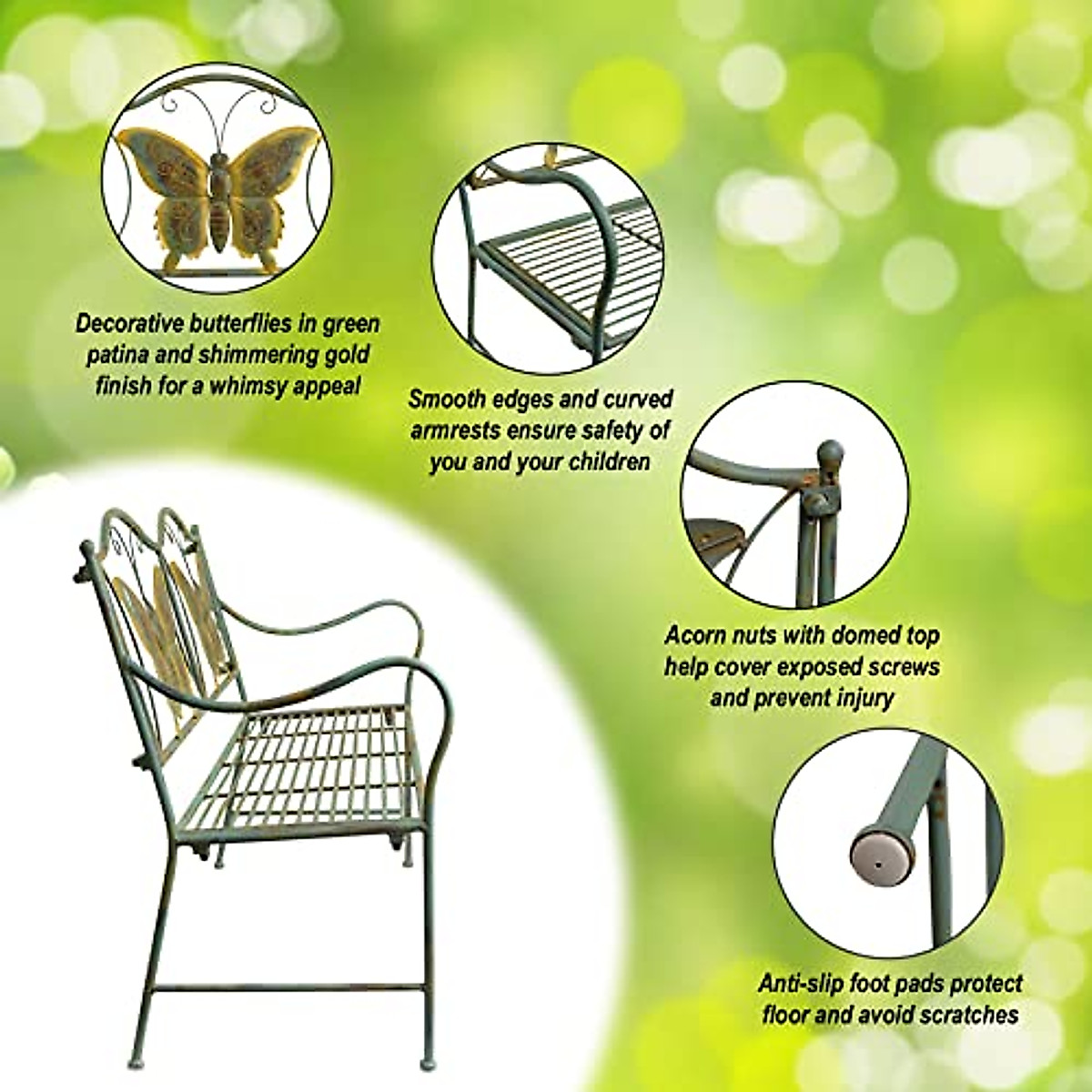 Decorative butterflies in green patina and shimmering gold finish for a whimsy appeal

Smooth edges and curved armrests ensure safety of you and your children

Acorn nuts with domed top help cover exposed screws and prevent injury

Anti-slip foot pads protect floor and avoid scratches