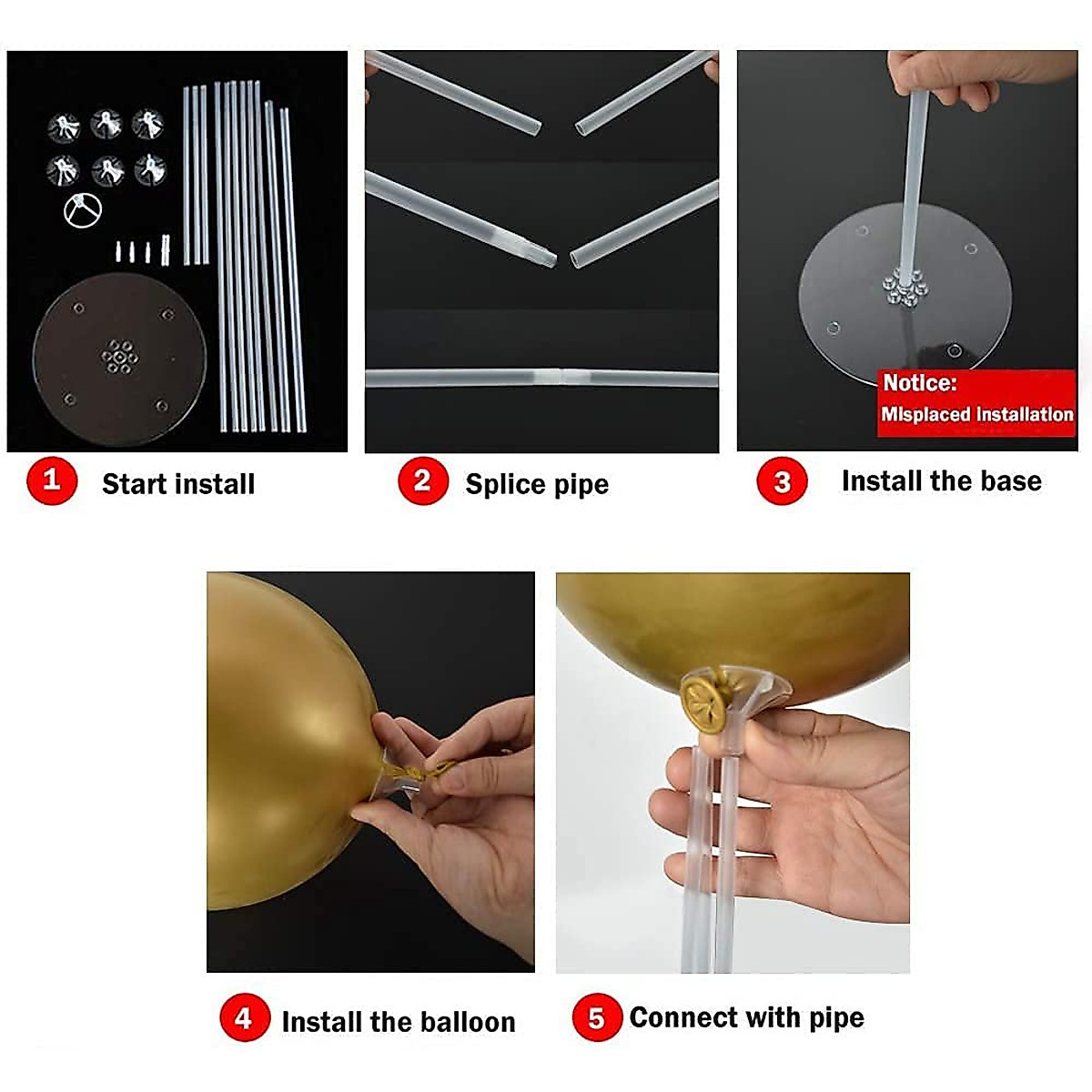 Notice:
Misplaced installation

1 Start install

2 Splice pipe

3 Install the base

4 Install the balloon

5 Connect with pipe