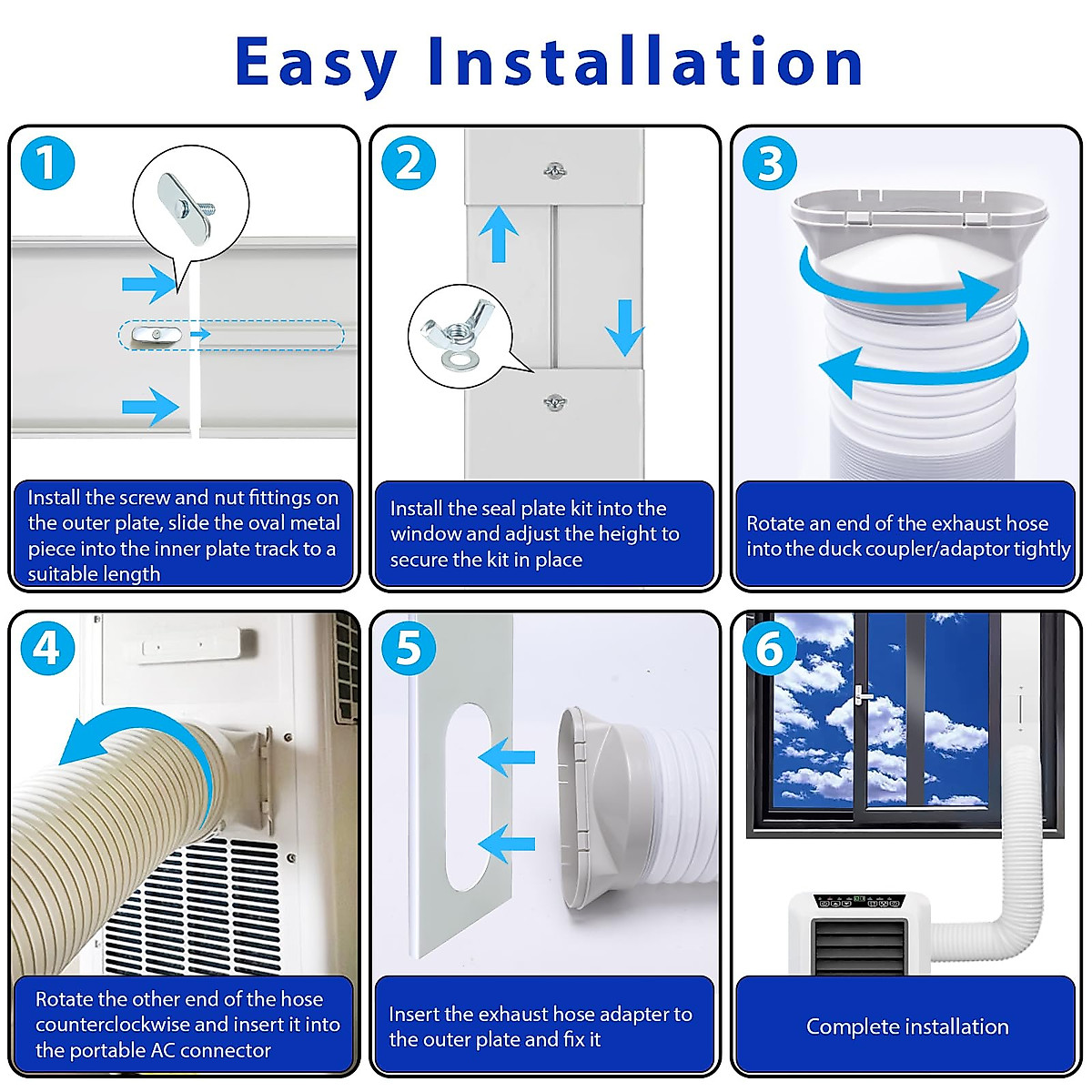 Easy Installation

1

Install the screw and nut fittings on the outer plate, slide the oval metal piece into the inner plate track to a suitable length

2

Install the seal plate kit into the window and adjust the height to secure the kit in place

3

Rotate an end of the exhaust hose into the duck coupler/adaptor tightly

4

Rotate the other end of the hose counterclockwise and insert it into the portable AC connector

5

Insert the exhaust hose adapter to the outer plate and fix it

6

Complete installation