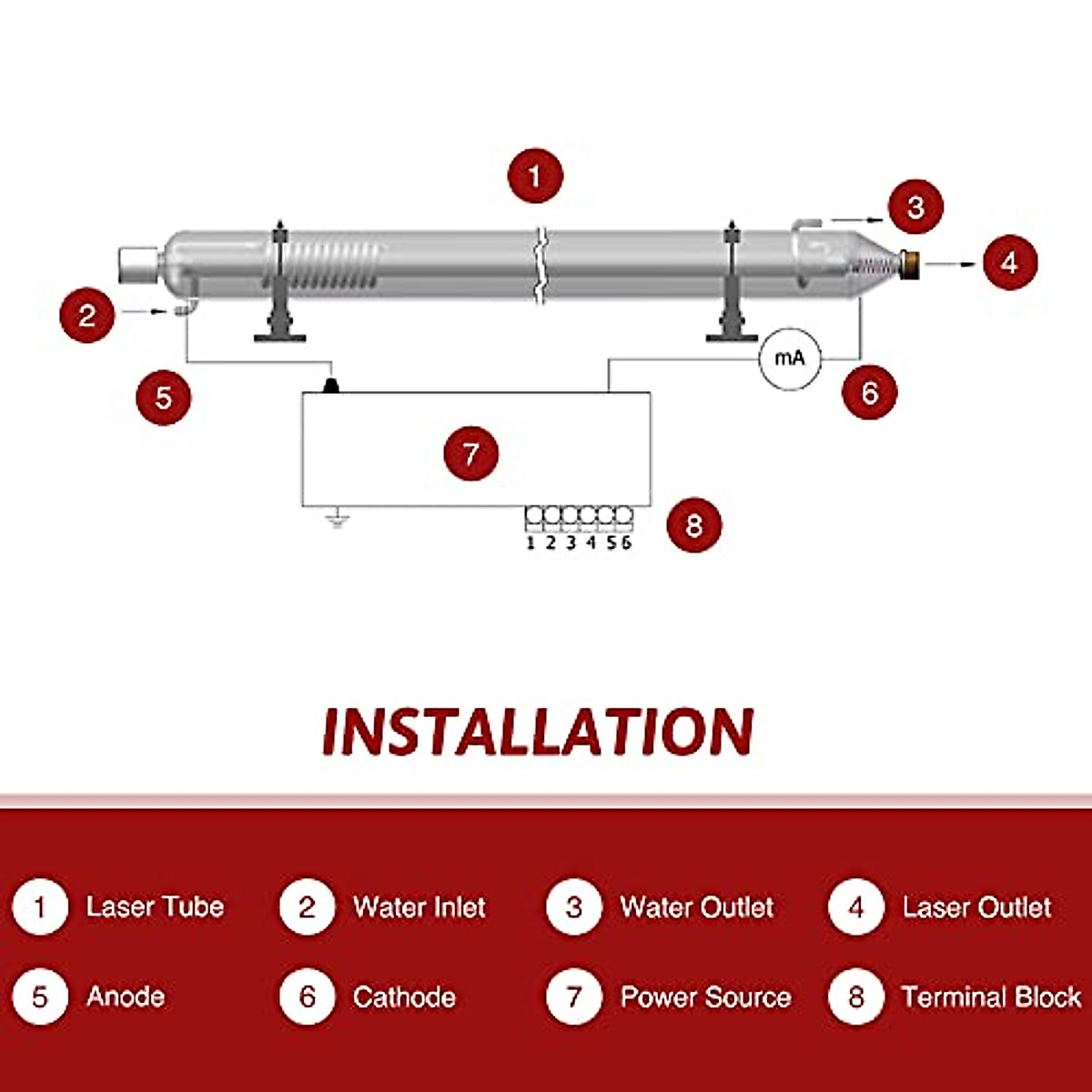 1

3

4

2

mA

5

6

7

8

1 2 3 4 5 6

INSTALLATION

1 Laser Tube

2 Water Inlet

3 Water Outlet

4 Laser Outlet

5 Anode

6 Cathode

7 Power Source

8 Terminal Block