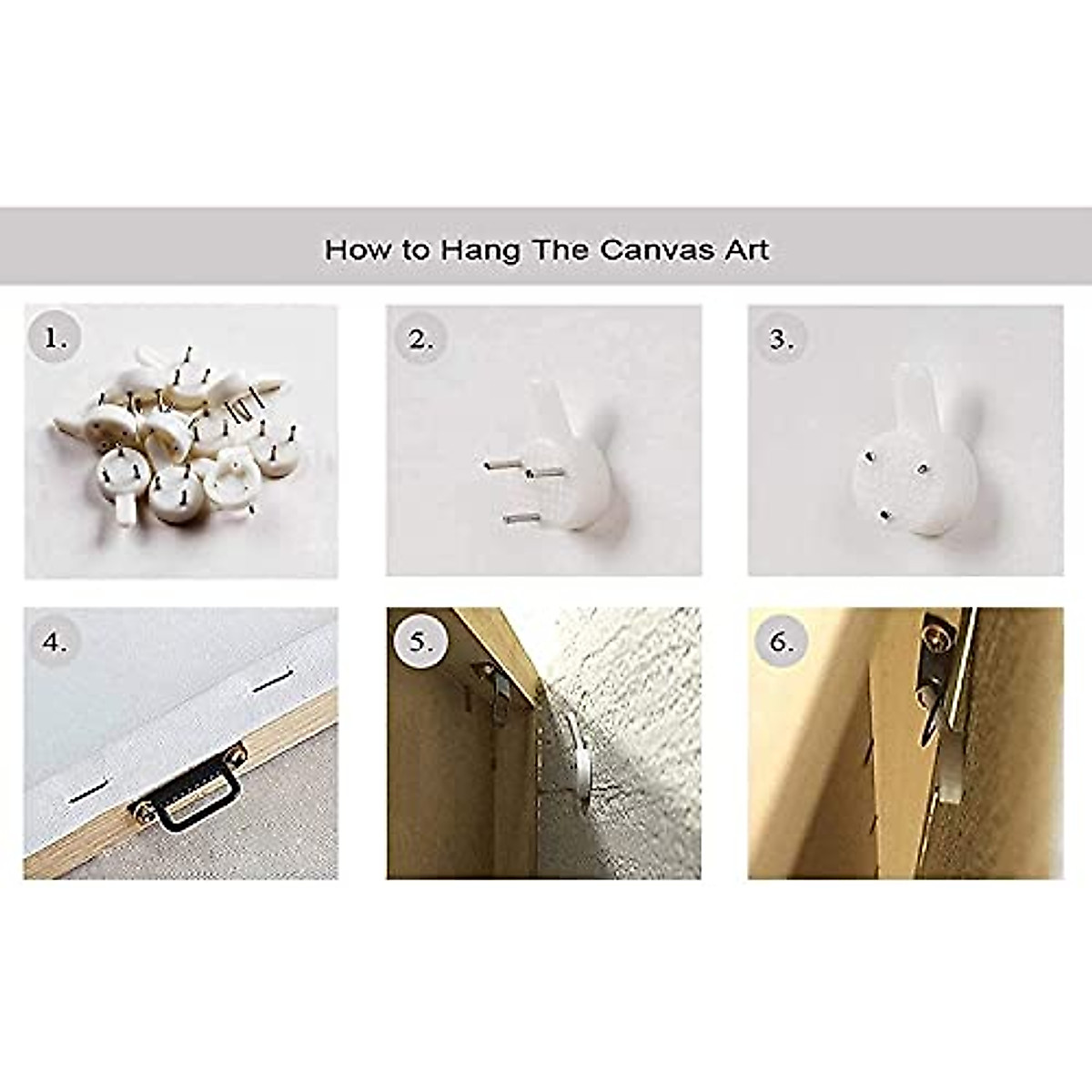 How to Hang The Canvas Art

1.

2.

3.

4.

5.

6.