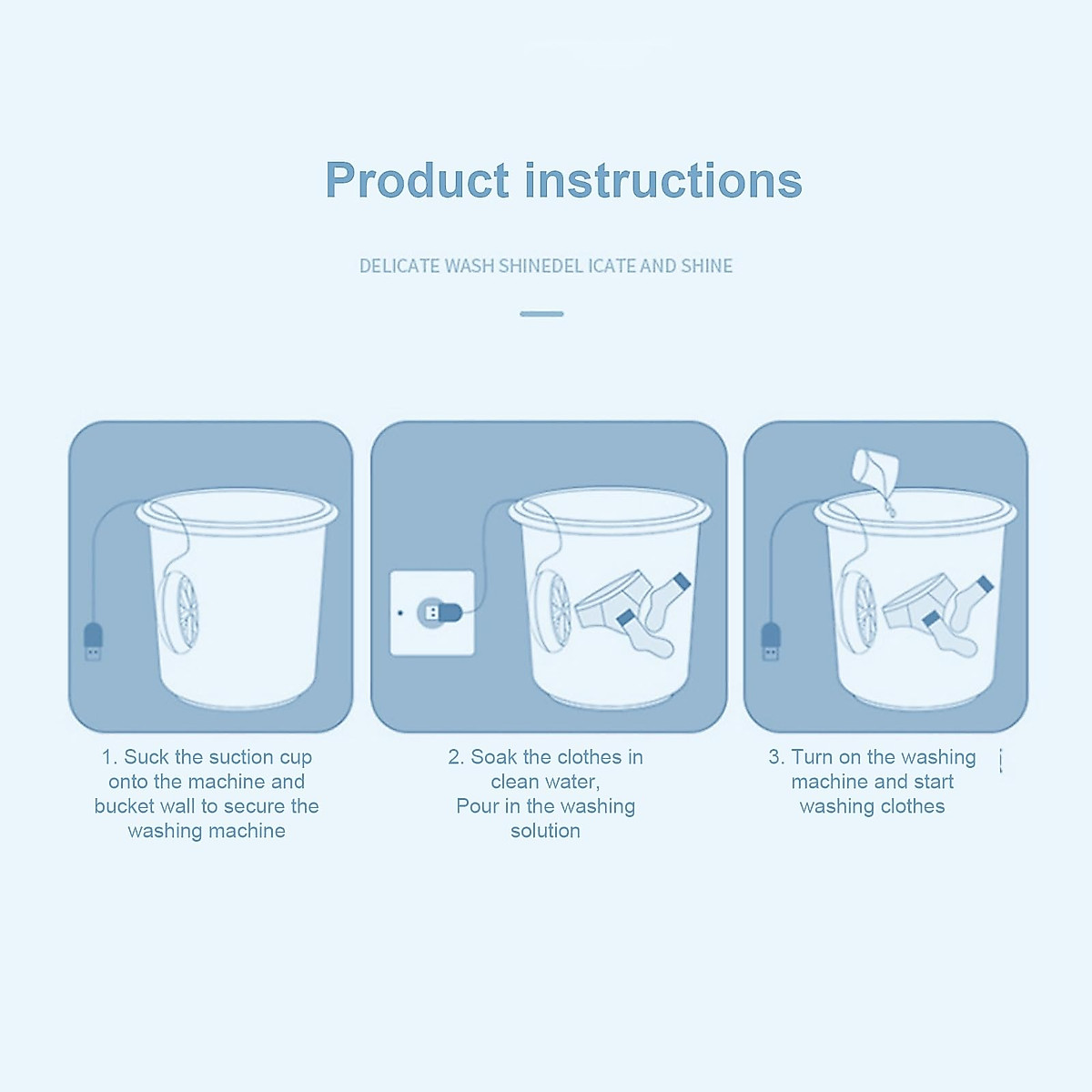 Product instructions

DELICATE WASH SHINEDEL ICATE AND SHINE

1. Suck the suction cup onto the machine and bucket wall to secure the washing machine

2. Soak the clothes in clean water,
Pour in the washing solution

3. Turn on the washing machine and start washing clothes