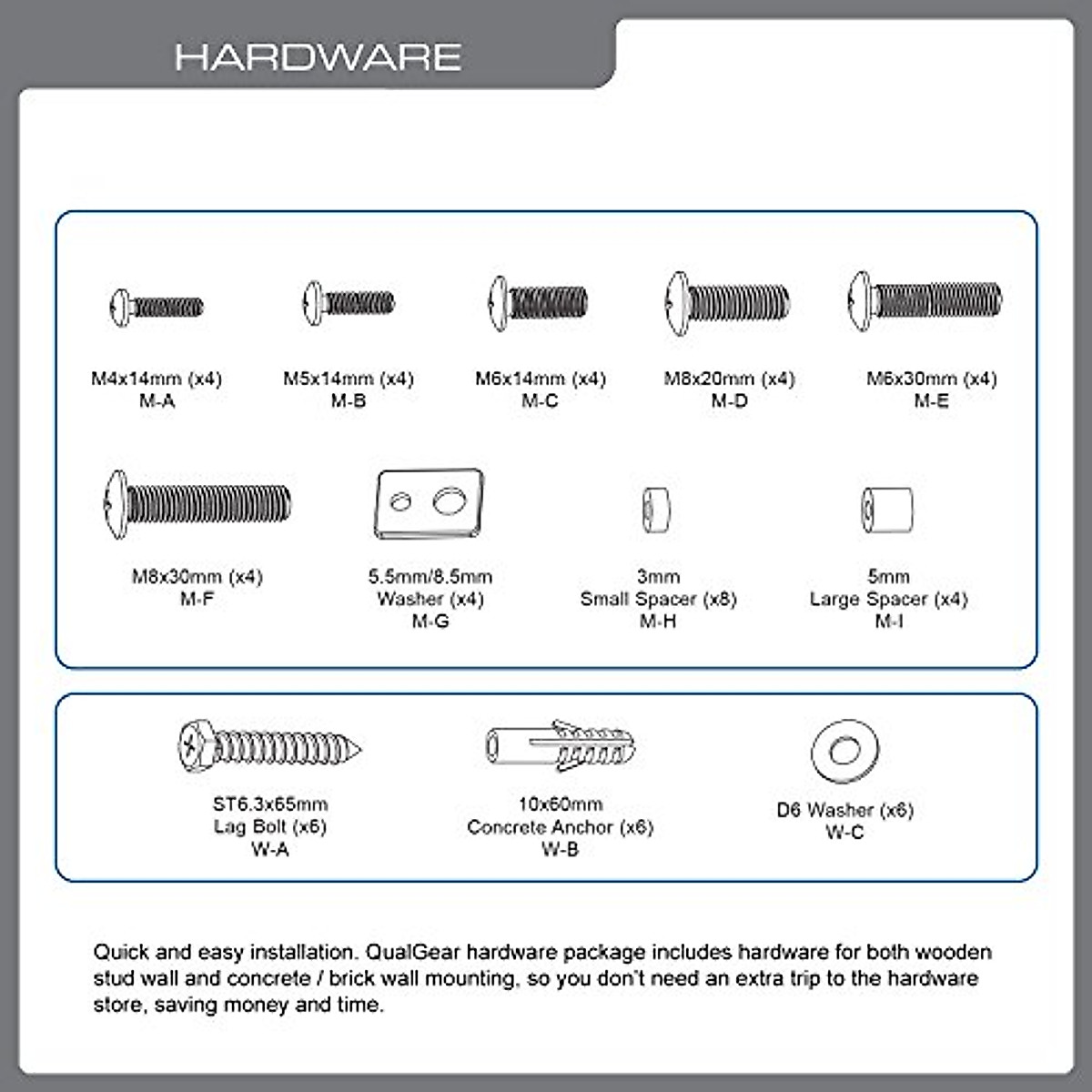 HARDWARE

M4x14mm (x4)
M-A

M5x14mm (x4)
M-B

M6x14mm (x4)
M-C

M8x20mm (x4)
M-D

M6x30mm (x4)
M-E

M8x30mm (x4)
M-F

5.5mm/8.5mm
Washer (x4)
M-G

3mm
Small Spacer (x8)
M-H

5mm
Large Spacer (x4)
M-I

ST6.3x65mm
Lag Bolt (x6)
W-A

10x60mm
Concrete Anchor (x6)
W-B

D6 Washer (x6)
W-C

Quick and easy installation. QualGear hardware package includes hardware for both wooden stud wall and concrete / brick wall mounting, so you don't need an extra trip to the hardware store, saving money and time.