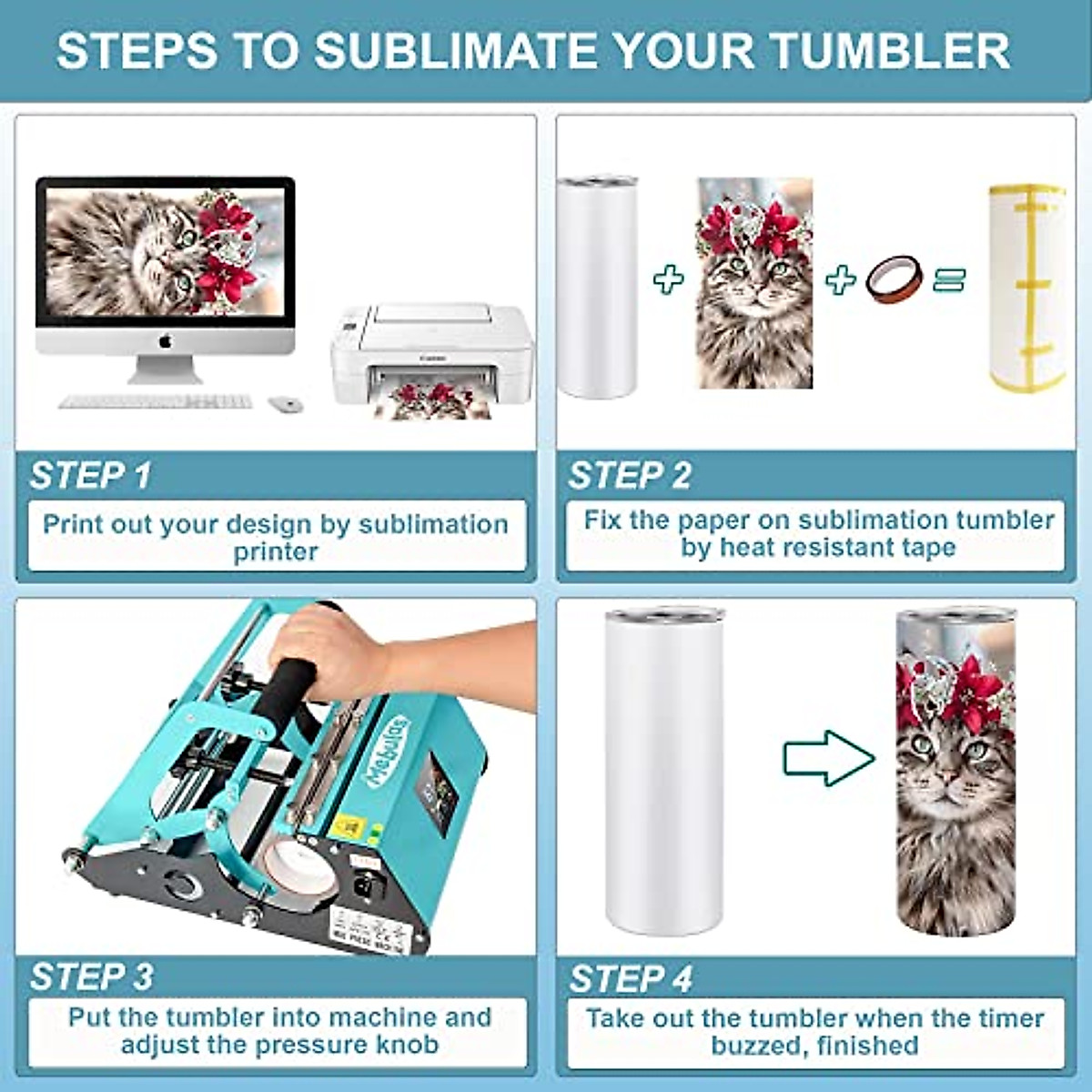 STEPS TO SUBLIMATE YOUR TUMBLER

STEP 1
Print out your design by sublimation printer

STEP 2
Fix the paper on sublimation tumbler by heat resistant tape

Mebulas

STEP 3
Put the tumbler into machine and adjust the pressure knob

STEP 4
Take out the tumbler when the timer buzzed, finished