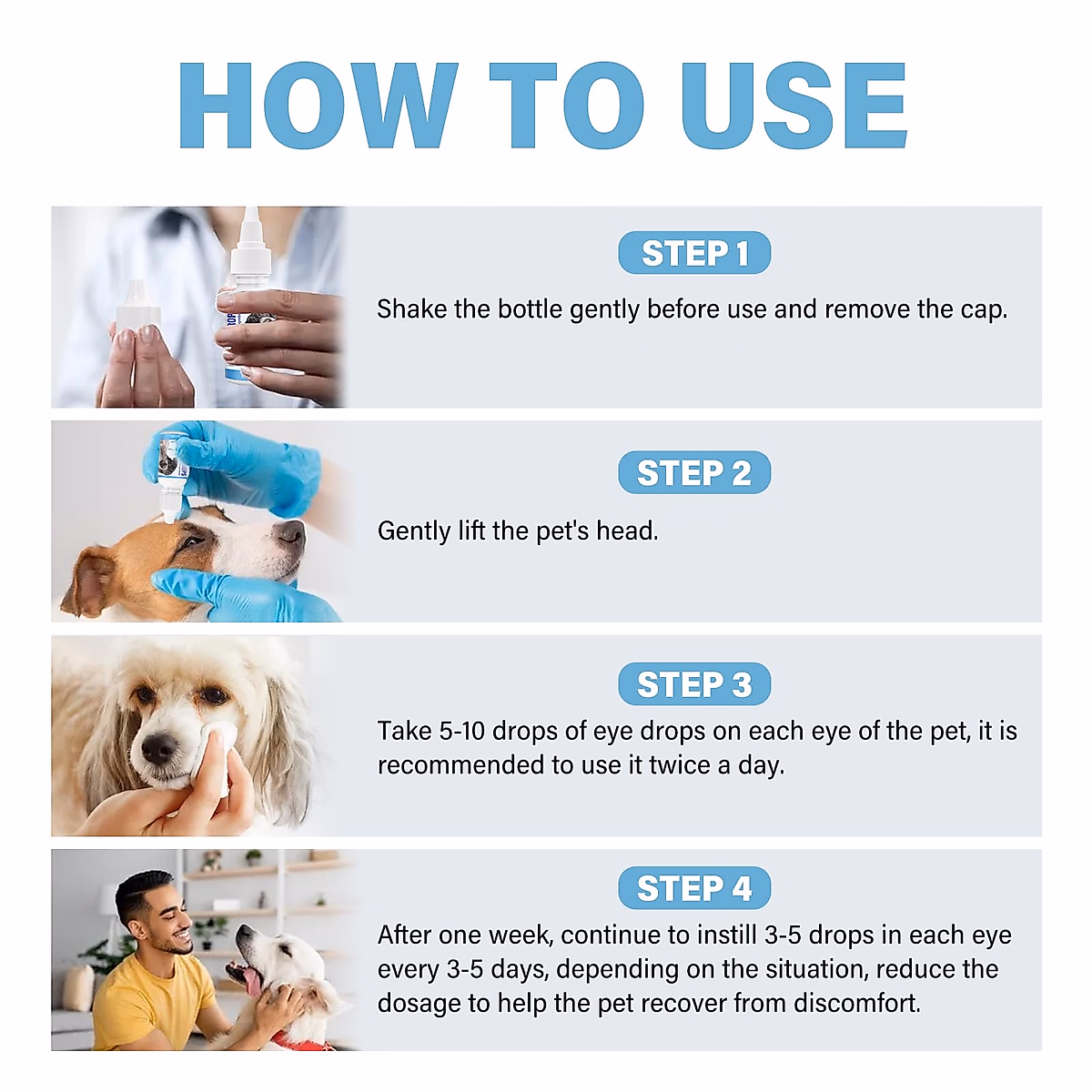 HOW TO USE

STEP 1

Shake the bottle gently before use and remove the cap.

STEP 2

Gently lift the pet's head.

STEP 3

Take 5-10 drops of eye drops on each eye of the pet, it is recommended to use it twice a day.

STEP 4

After one week, continue to instill 3-5 drops in each eye every 3-5 days, depending on the situation, reduce the dosage to help the pet recover from discomfort.