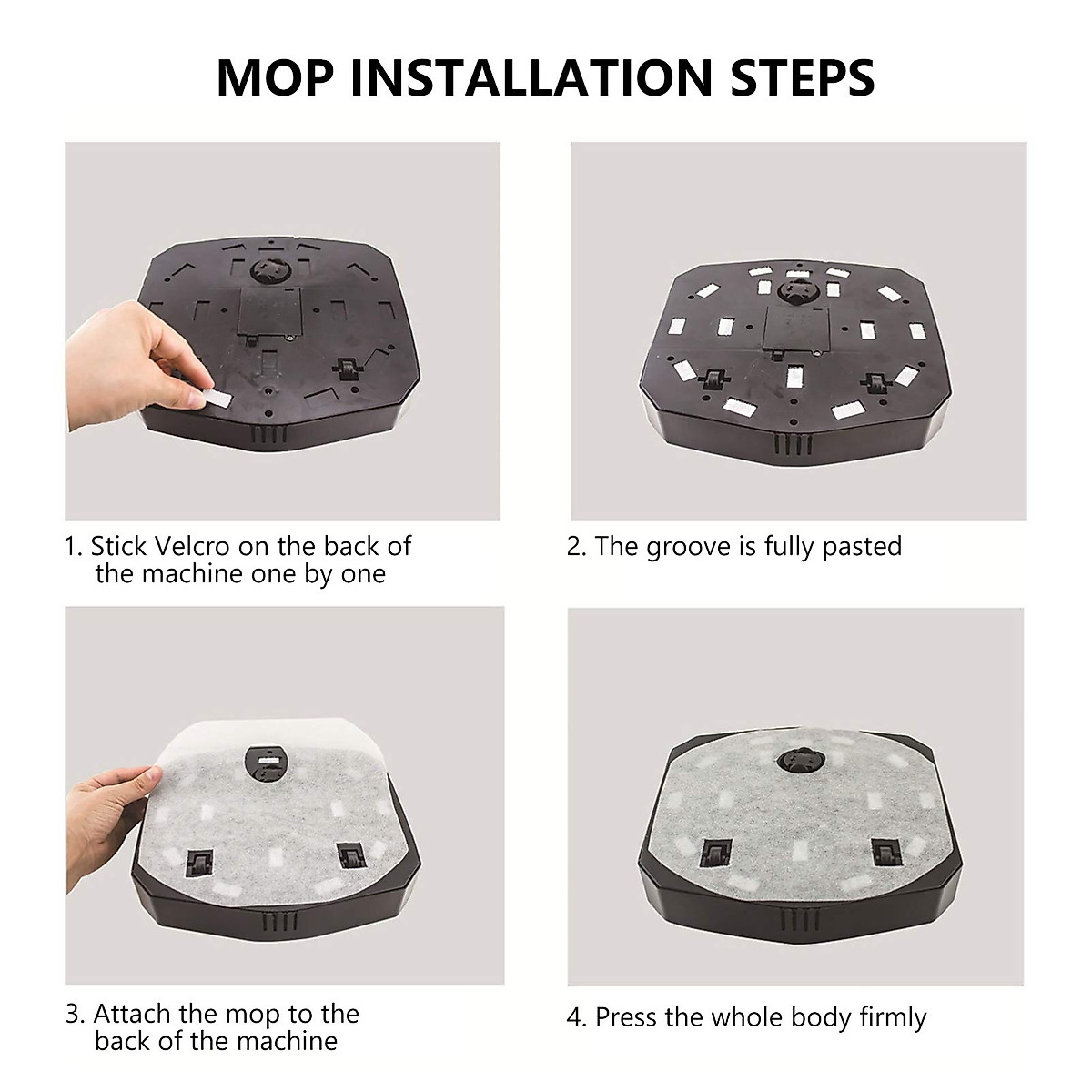 MOP INSTALLATION STEPS

1. Stick Velcro on the back of the machine one by one

2. The groove is fully pasted

3. Attach the mop to the back of the machine

4. Press the whole body firmly